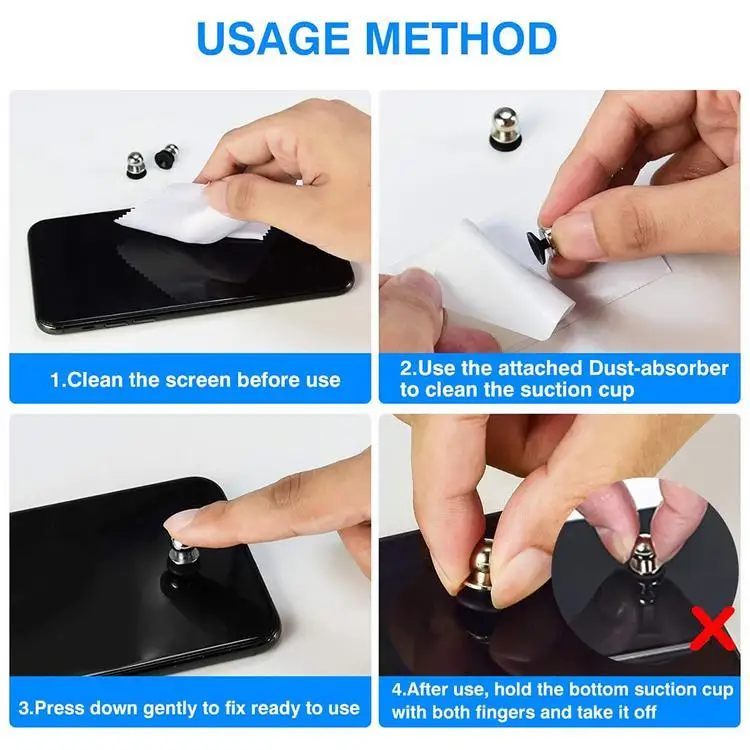 USAGE METHOD

1.Clean the screen before use

2.Use the attached Dust-absorber to clean the suction cup

3.Press down gently to fix ready to use

4.After use, hold the bottom suction cup with both fingers and take it off