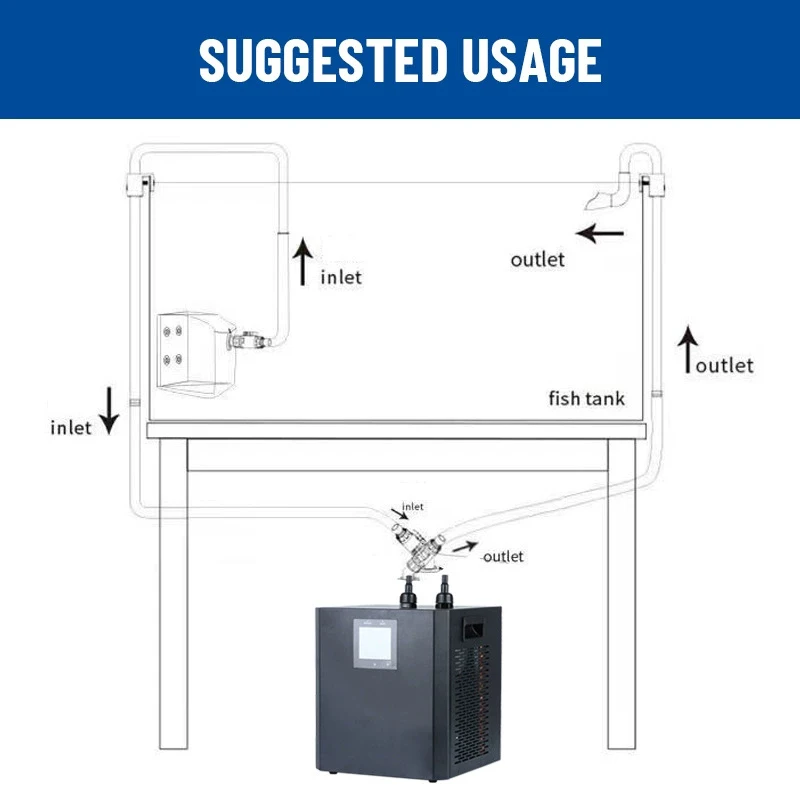 SUGGESTED USAGE

inlet

outlet

outlet

fish tank

inlet

inlet

outlet