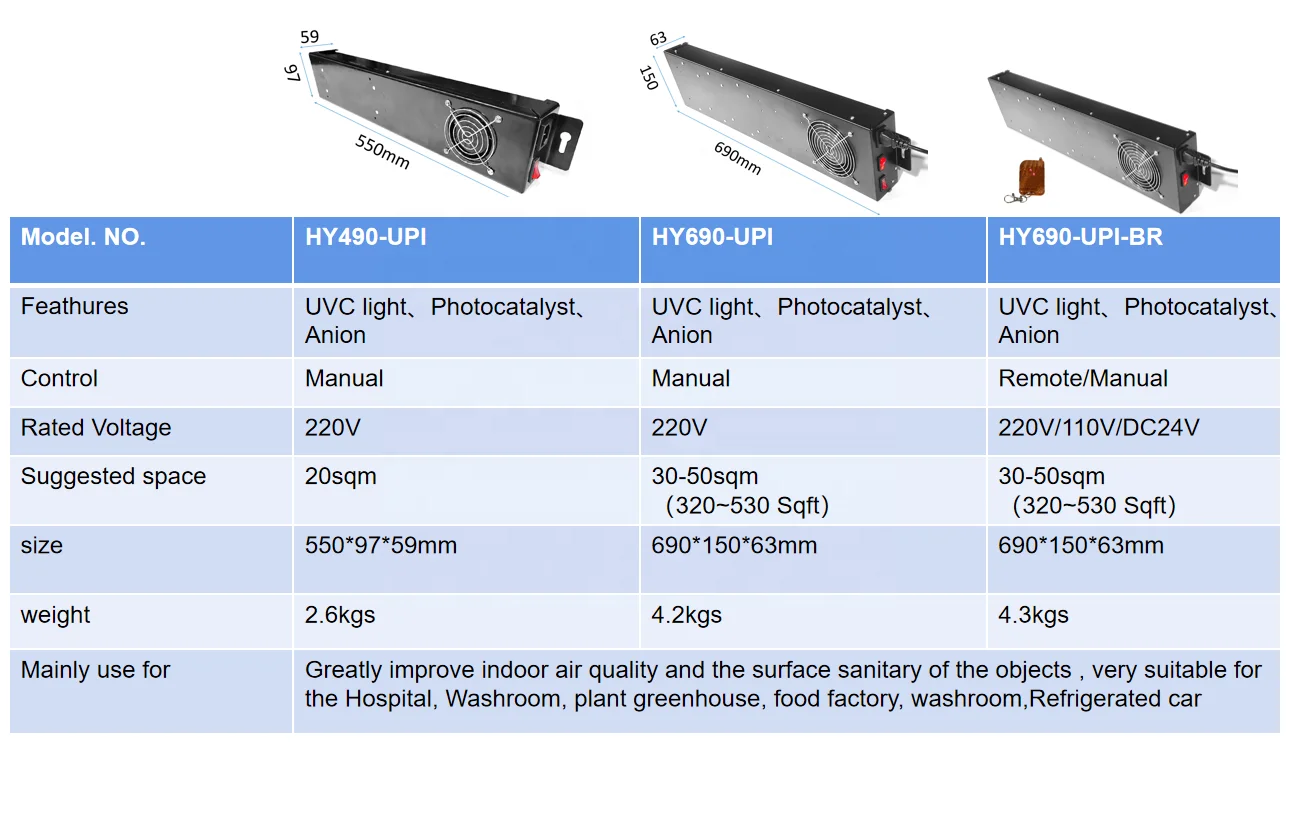 59
97
550mm

63
150
690mm

| Model. NO. | HY490-UPI | HY690-UPI | HY690-UPI-BR |
|---|---|---|---|
| Feathures | UVC light、Photocatalyst、Anion | UVC light、Photocatalyst、Anion | UVC light、Photocatalyst、Anion |
| Control | Manual | Manual | Remote/Manual |
| Rated Voltage | 220V | 220V | 220V/110V/DC24V |
| Suggested space | 20sqm | 30-50sqm （320~530 Sqft） | 30-50sqm （320~530 Sqft） |
| size | 550\*97\*59mm | 690\*150\*63mm | 690\*150\*63mm |
| weight | 2.6kgs | 4.2kgs | 4.3kgs |
| Mainly use for | Greatly improve indoor air quality and the surface sanitary of the objects , very suitable for the Hospital, Washroom, plant greenhouse, food factory, washroom,Refrigerated car | | |