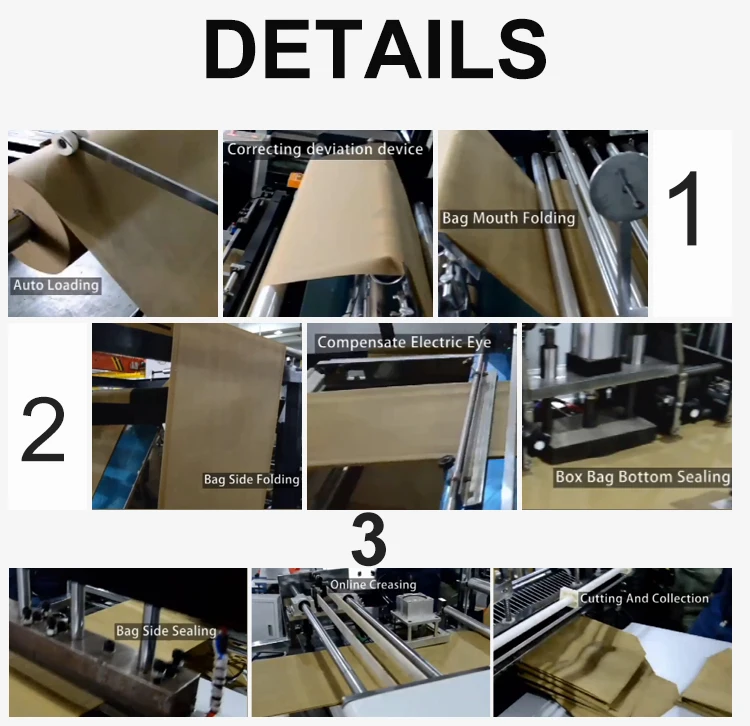 DETAILS

Auto Loading

Correcting deviation device

Bag Mouth Folding

1

2

Bag Side Folding

Compensate Electric Eye

Box Bag Bottom Sealing

3

Bag Side Sealing

Online Creasing

Cutting And Collection