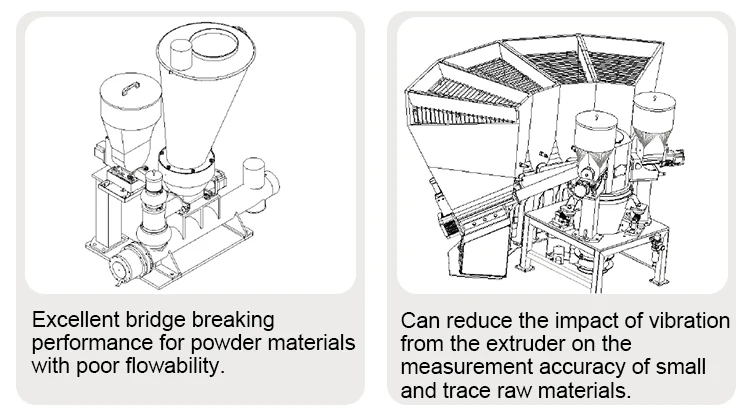 Excellent bridge breaking performance for powder materials with poor flowability.

Can reduce the impact of vibration from the extruder on the measurement accuracy of small and trace raw materials.