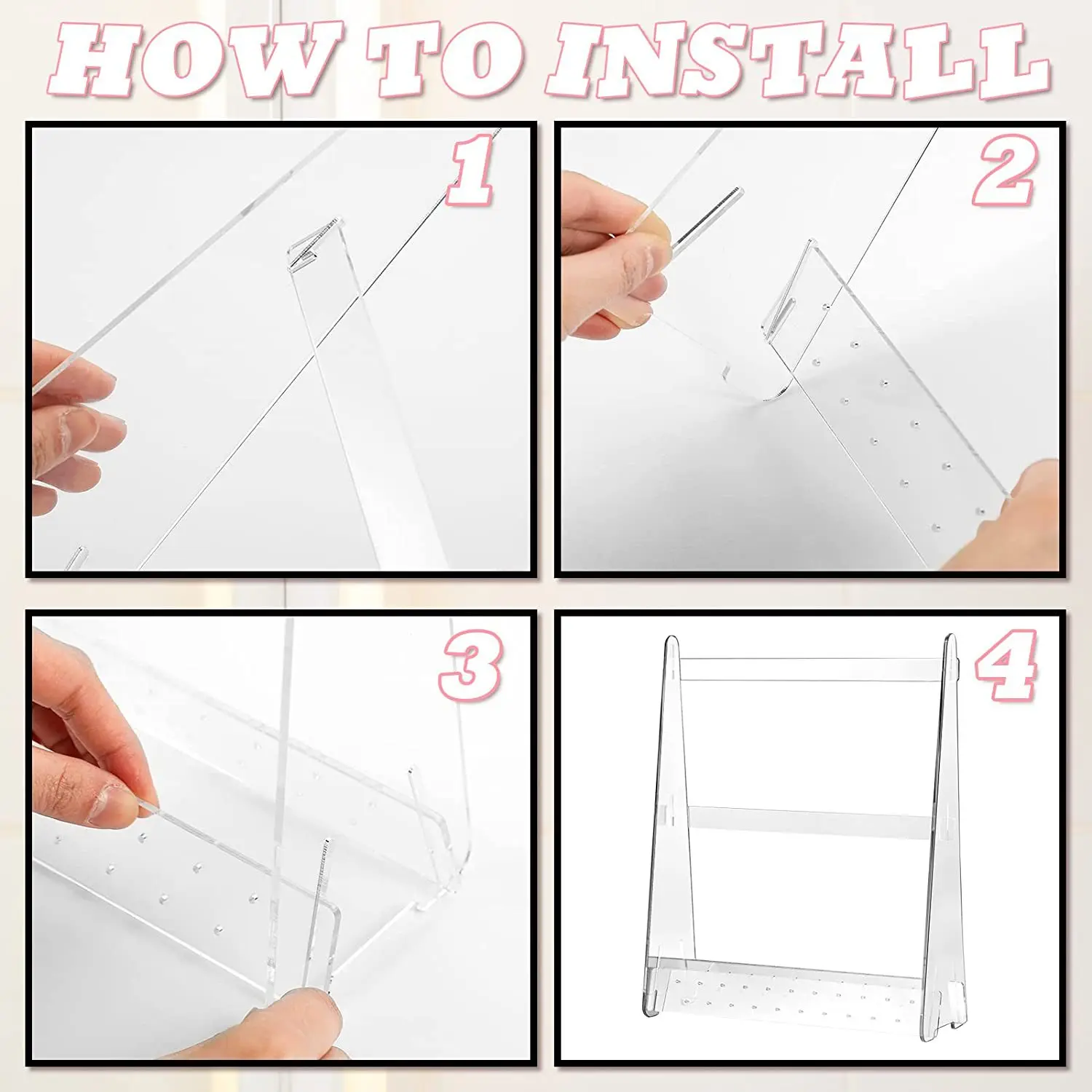 HOW TO INSTALL

1

2

3

4