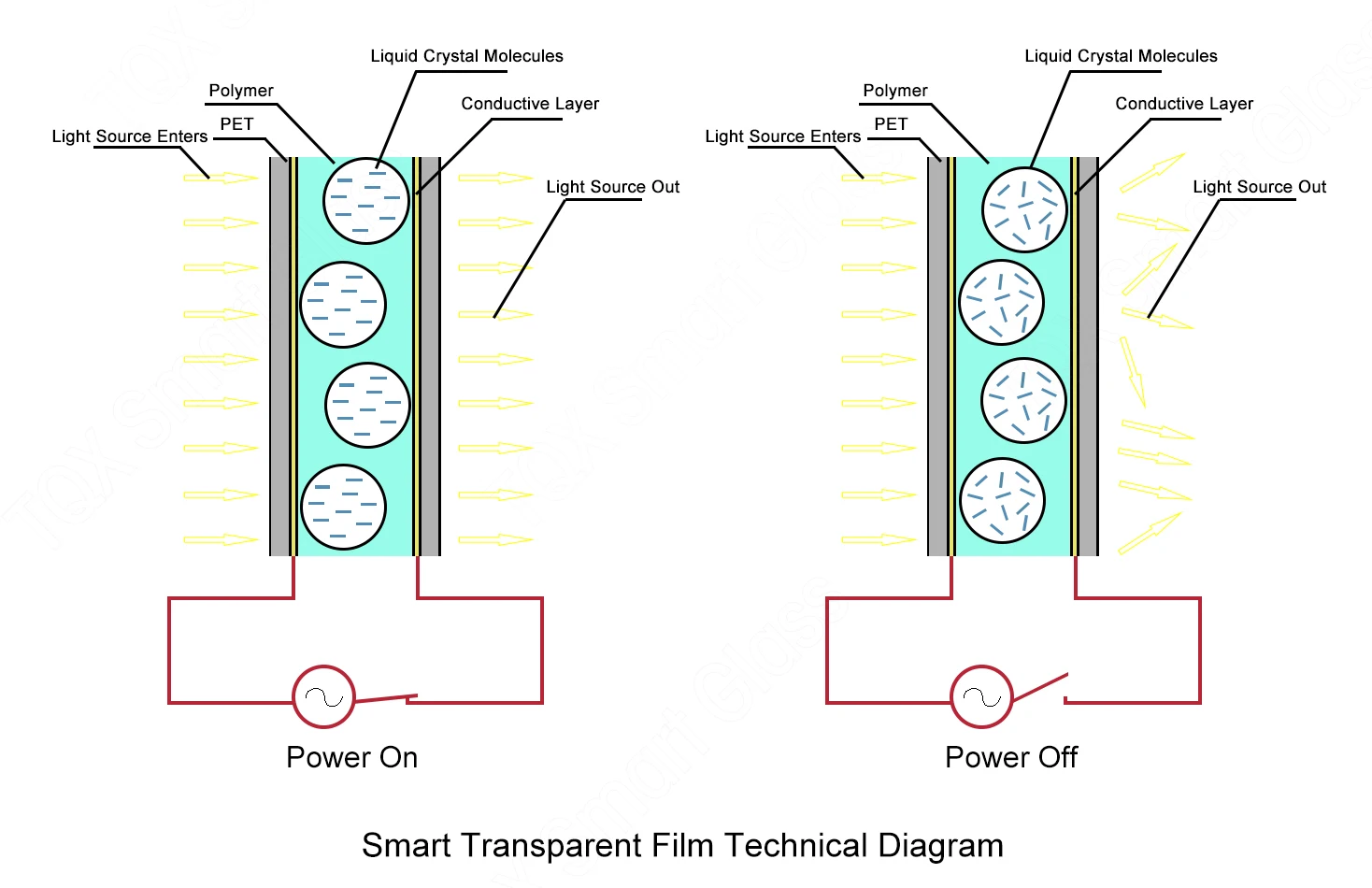 Liquid Crystal Molecules
Polymer
Conductive Layer
PET
Light Source Enters
Light Source Out

Power On

Liquid Crystal Molecules
Polymer
Conductive Layer
PET
Light Source Enters
Light Source Out

Power Off

Smart Transparent Film Technical Diagram