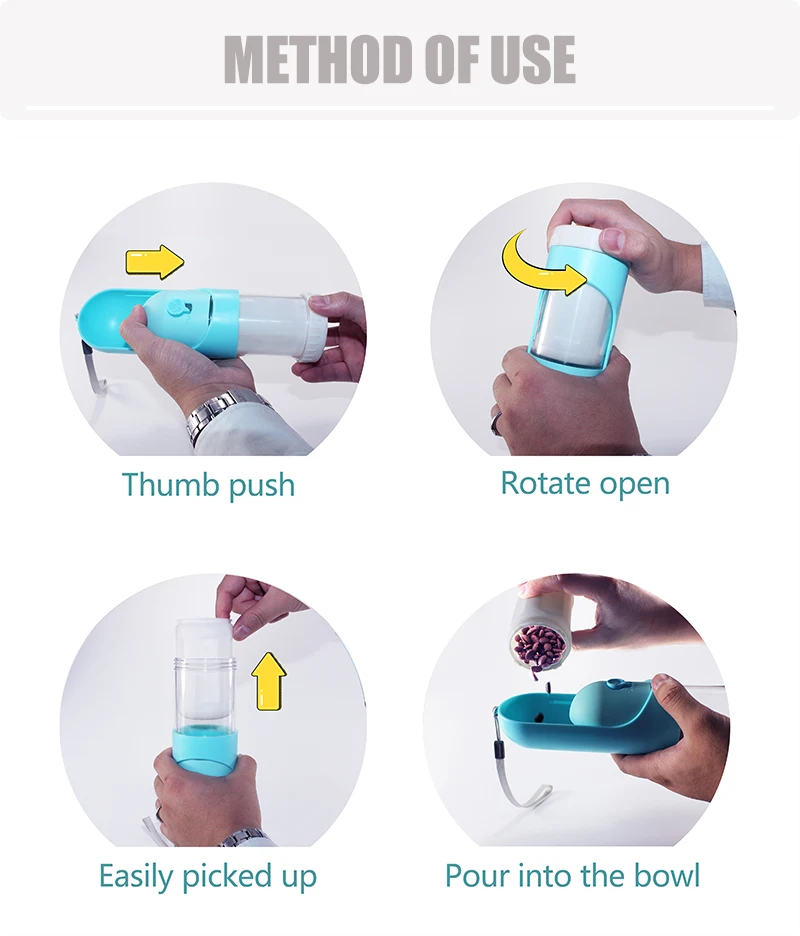 METHOD OF USE

Thumb push

Rotate open

Easily picked up

Pour into the bowl