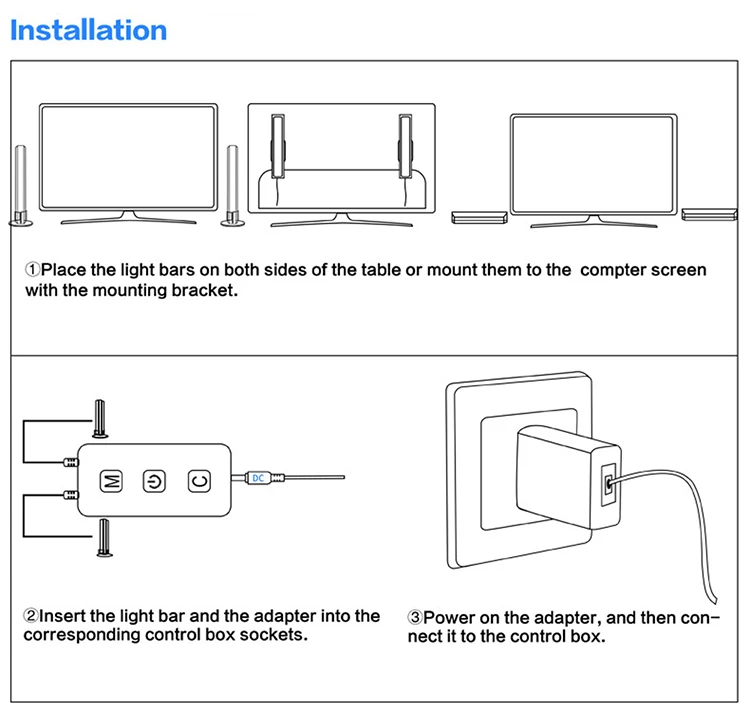 Installation

①Place the light bars on both sides of the table or mount them to the compter screen with the mounting bracket.

M

C

DC

②Insert the light bar and the adapter into the corresponding control box sockets.

③Power on the adapter, and then connect it to the control box.