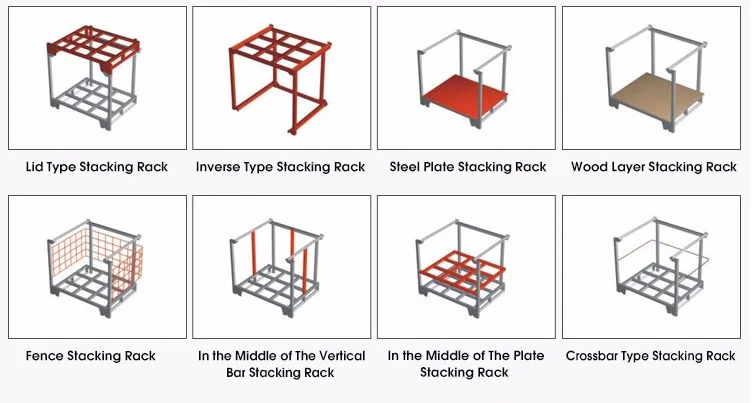 Lid Type Stacking Rack

Inverse Type Stacking Rack

Steel Plate Stacking Rack

Wood Layer Stacking Rack

Fence Stacking Rack

In the Middle of The Vertical Bar Stacking Rack

In the Middle of The Plate Stacking Rack

Crossbar Type Stacking Rack