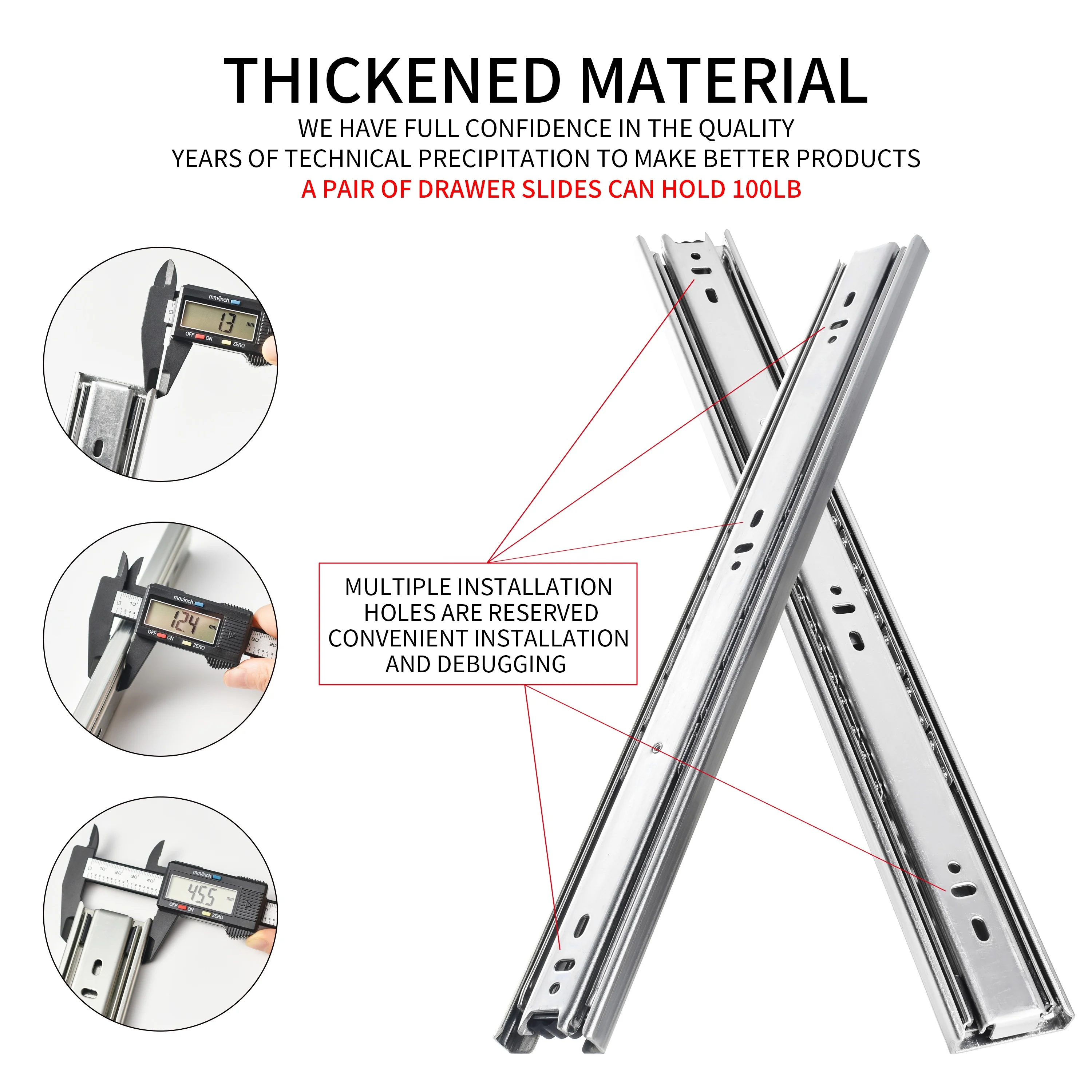 THICKENED MATERIAL

WE HAVE FULL CONFIDENCE IN THE QUALITY
YEARS OF TECHNICAL PRECIPITATION TO MAKE BETTER PRODUCTS
A PAIR OF DRAWER SLIDES CAN HOLD 100LB

mm/inch
1.3 mm
OFF ON ZERO

mm/inch
12.4 mm
OFF ON ZERO

mm/inch
45.5 mm
OFF ON ZERO

MULTIPLE INSTALLATION HOLES ARE RESERVED CONVENIENT INSTALLATION AND DEBUGGING