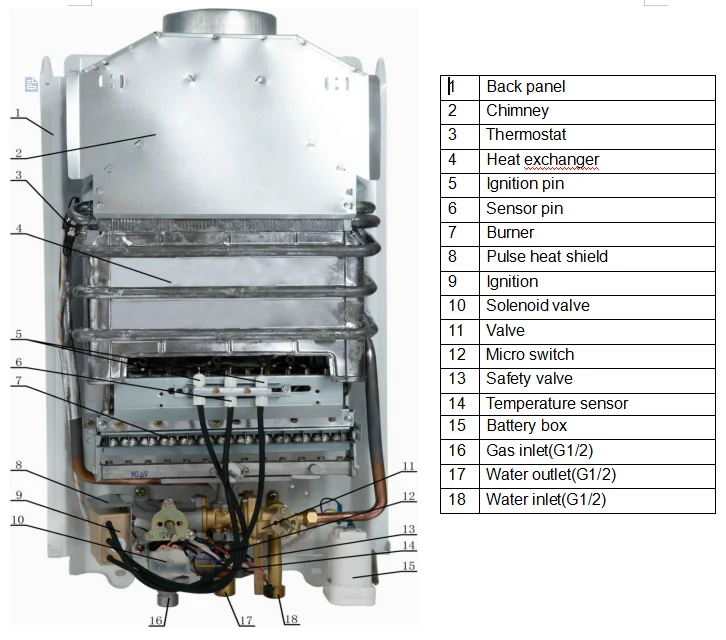 1
2
3
4
5
6
7
8
9
10
11
12
13
14
15
16
17
18

| 1 | Back panel |
|---|---|
| 2 | Chimney |
| 3 | Thermostat |
| 4 | Heat exchanger |
| 5 | Ignition pin |
| 6 | Sensor pin |
| 7 | Burner |
| 8 | Pulse heat shield |
| 9 | Ignition |
| 10 | Solenoid valve |
| 11 | Valve |
| 12 | Micro switch |
| 13 | Safety valve |
| 14 | Temperature sensor |
| 15 | Battery box |
| 16 | Gas inlet(G1/2) |
| 17 | Water outlet(G1/2) |
| 18 | Water inlet(G1/2) |