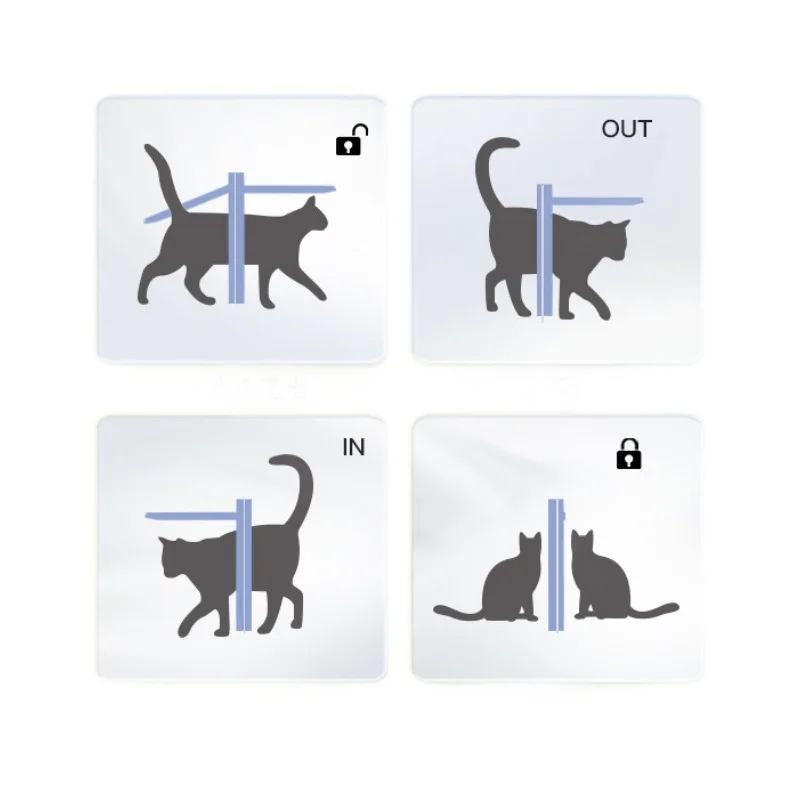 OUT

IN