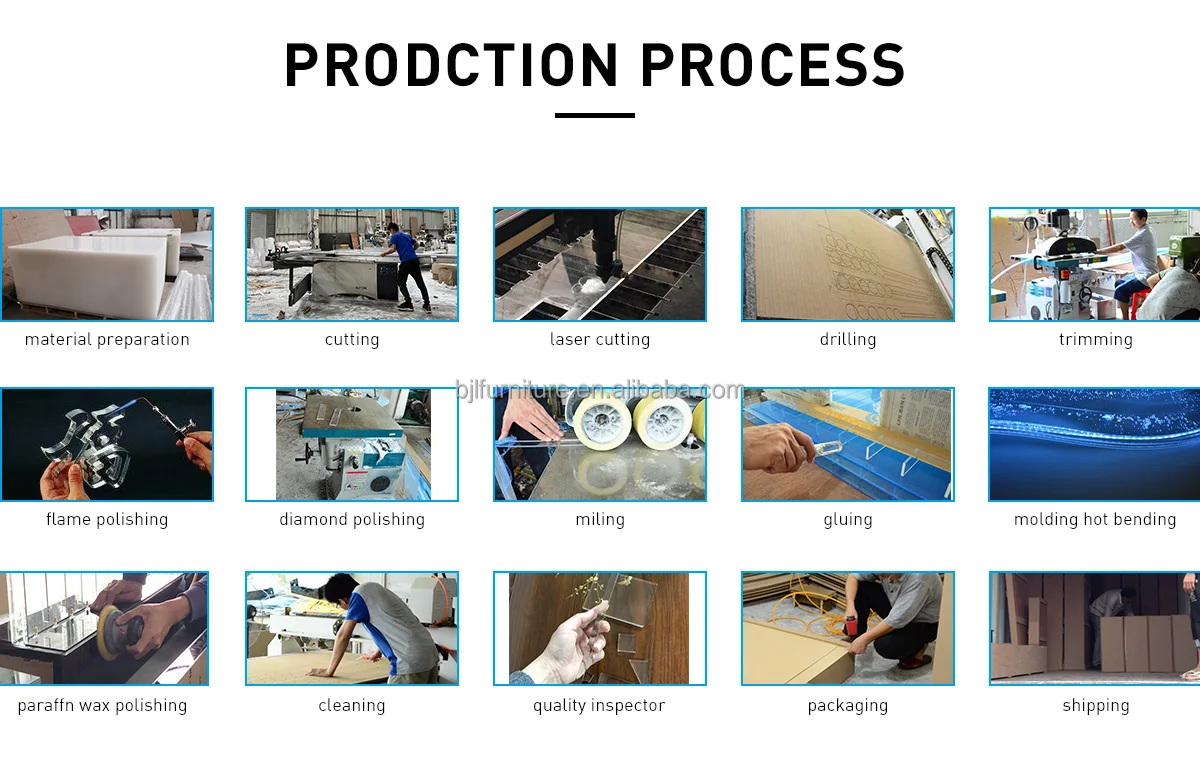 PRODCTION PROCESS

material preparation

cutting

laser cutting

drilling

trimming

bjlfurniture.en.alibaba.com

flame polishing

diamond polishing

miling

gluing

molding hot bending

paraffn wax polishing

cleaning

quality inspector

packaging

shipping