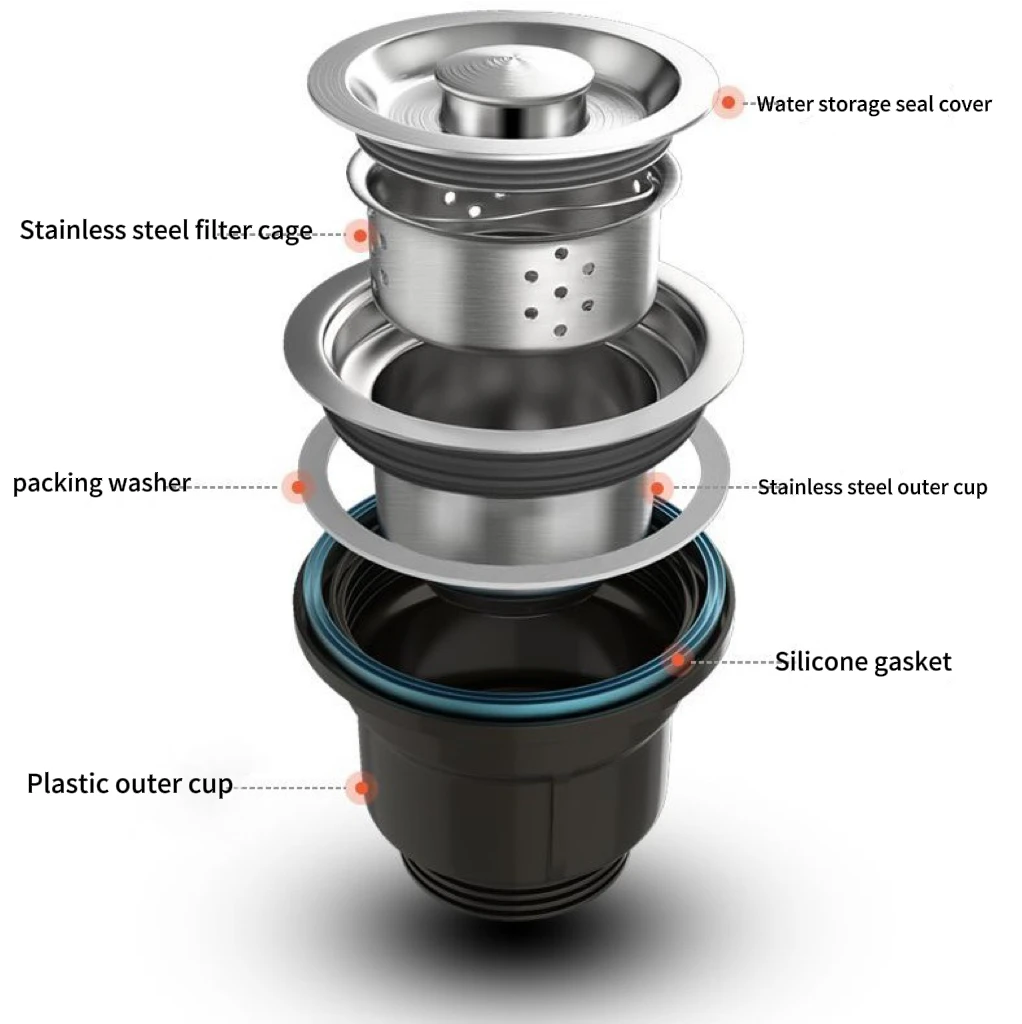 Water storage seal cover

Stainless steel filter cage

packing washer

Stainless steel outer cup

Silicone gasket

Plastic outer cup