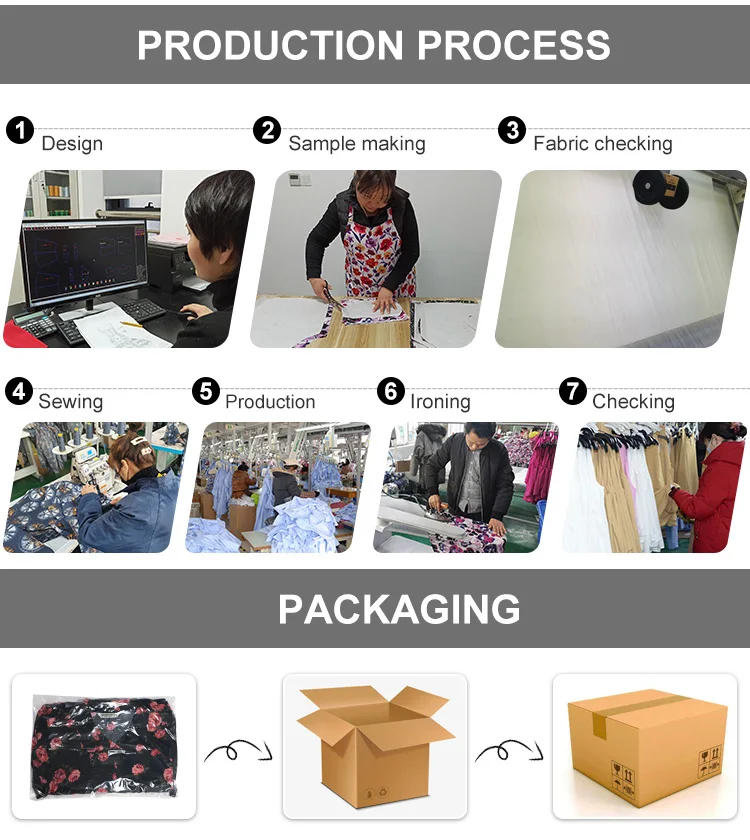 PRODUCTION PROCESS

1 Design

2 Sample making

3 Fabric checking

4 Sewing

5 Production

6 Ironing

7 Checking

PACKAGING