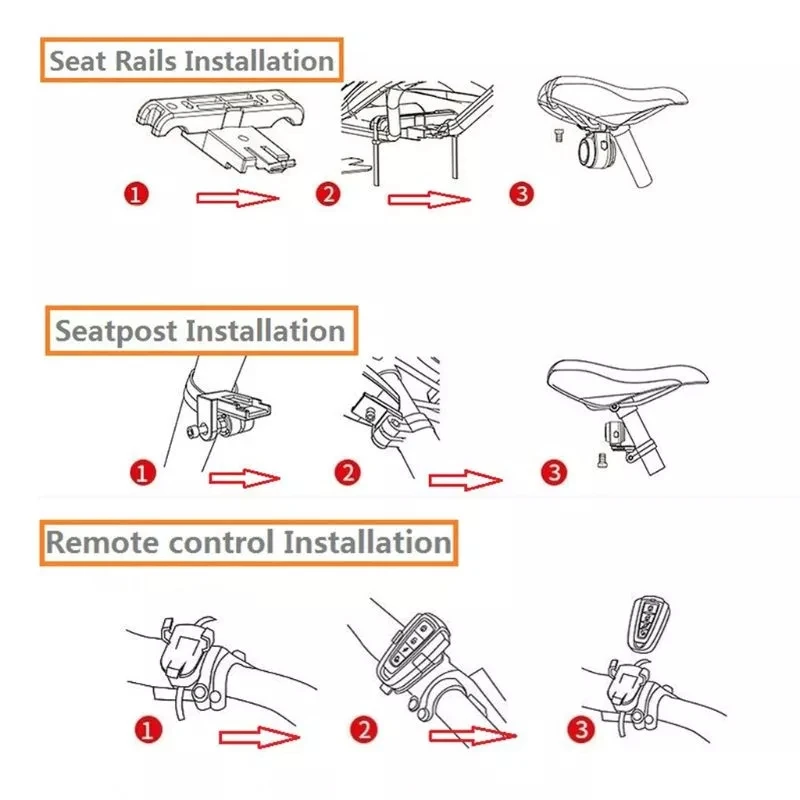 Seat Rails Installation

1

2

3

Seatpost Installation

1

2

3

Remote control Installation

1

2

3