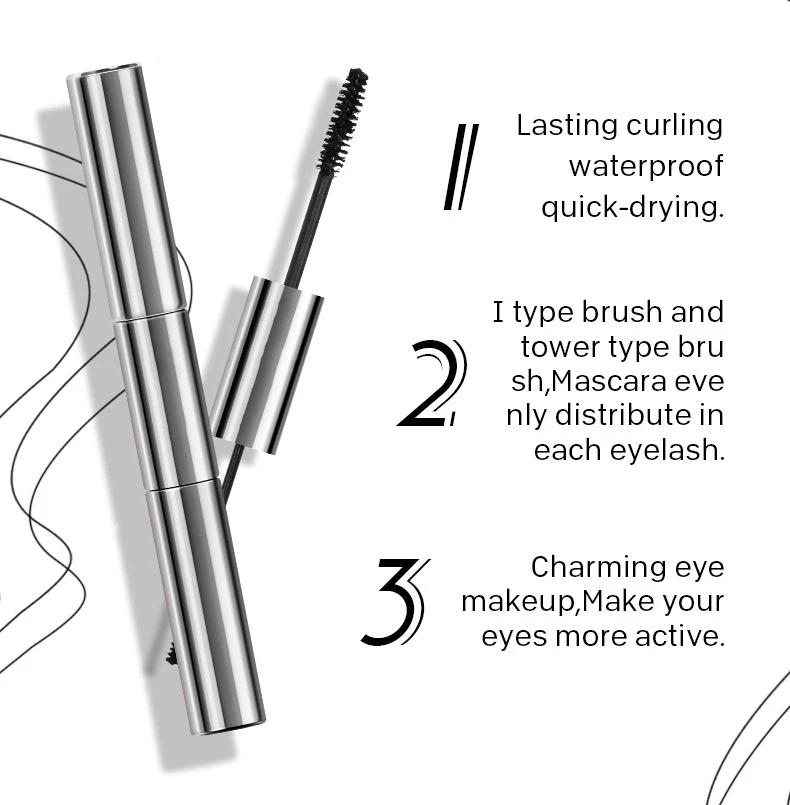 1
Lasting curling waterproof quick-drying.

2
I type brush and tower type bru sh,Mascara eve nly distribute in each eyelash.

3
Charming eye makeup,Make your eyes more active.