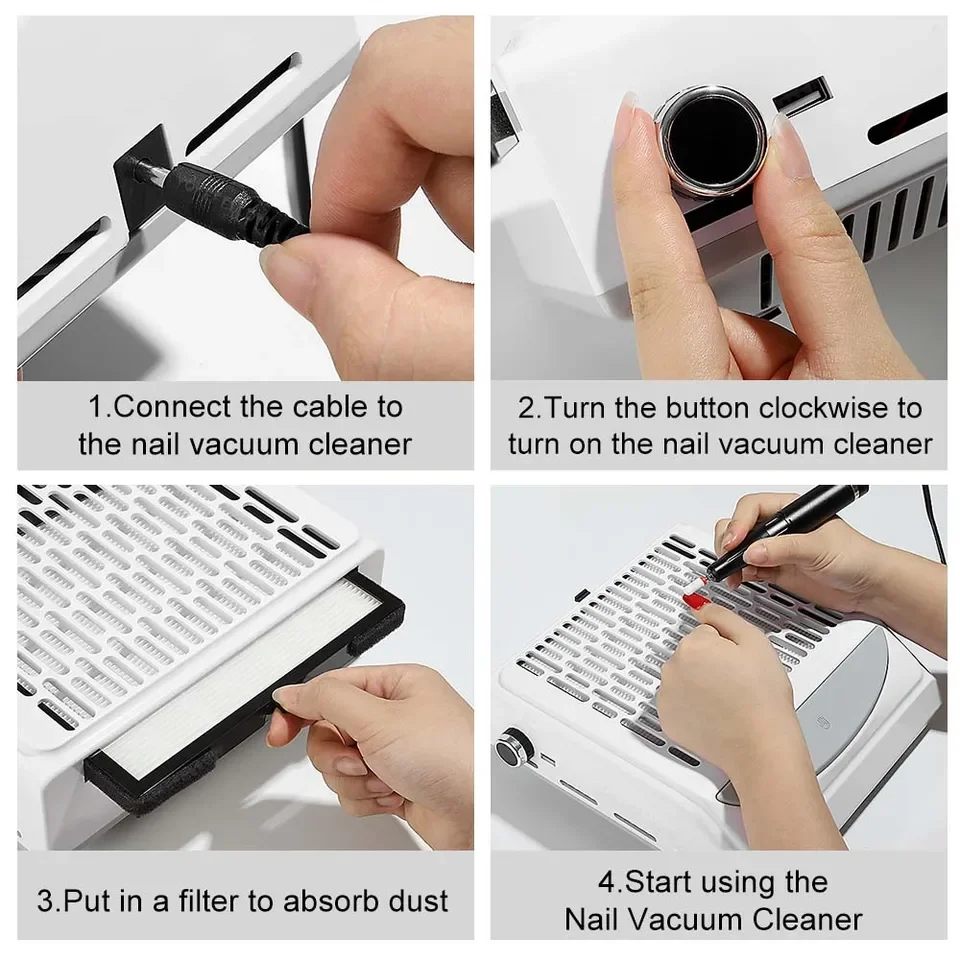 1.Connect the cable to the nail vacuum cleaner

2.Turn the button clockwise to turn on the nail vacuum cleaner

3.Put in a filter to absorb dust

4.Start using the Nail Vacuum Cleaner