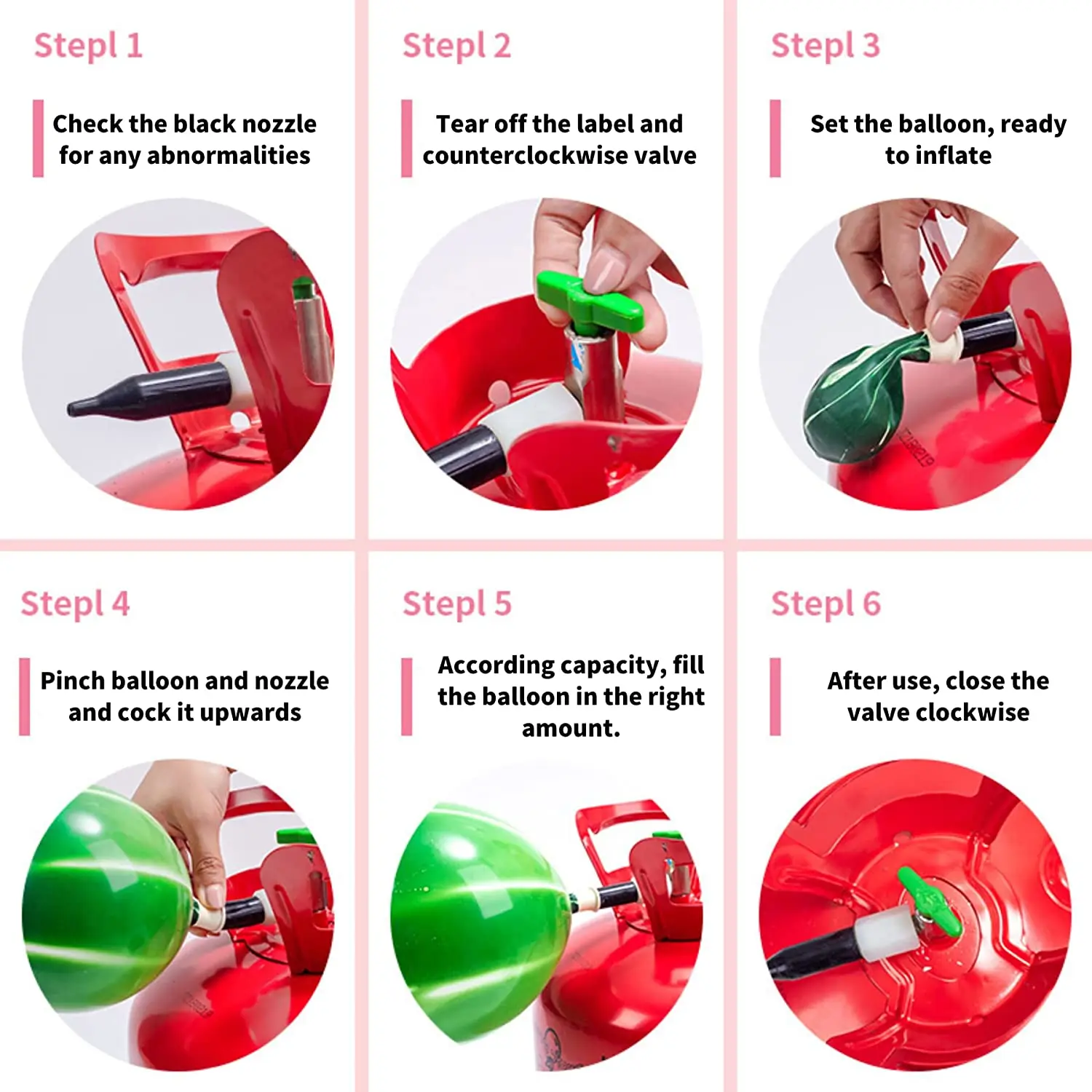 Stepl 1

Check the black nozzle for any abnormalities

Stepl 2

Tear off the label and counterclockwise valve

Stepl 3

Set the balloon, ready to inflate

Stepl 4

Pinch balloon and nozzle and cock it upwards

Stepl 5

According capacity, fill the balloon in the right amount.

Stepl 6

After use, close the valve clockwise