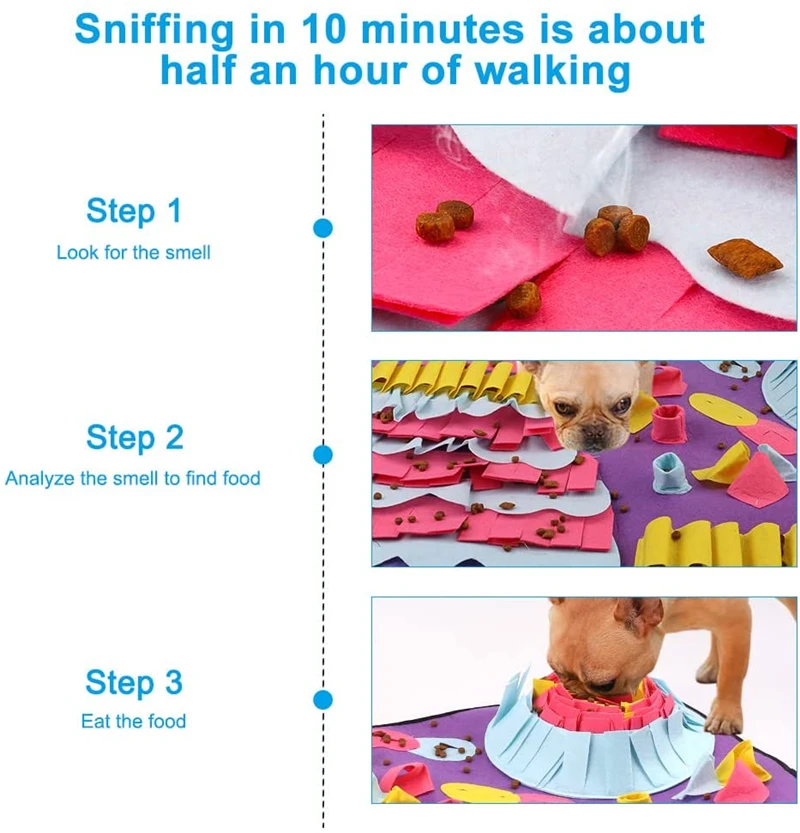 Sniffing in 10 minutes is about half an hour of walking

Step 1
Look for the smell

Step 2
Analyze the smell to find food

Step 3
Eat the food