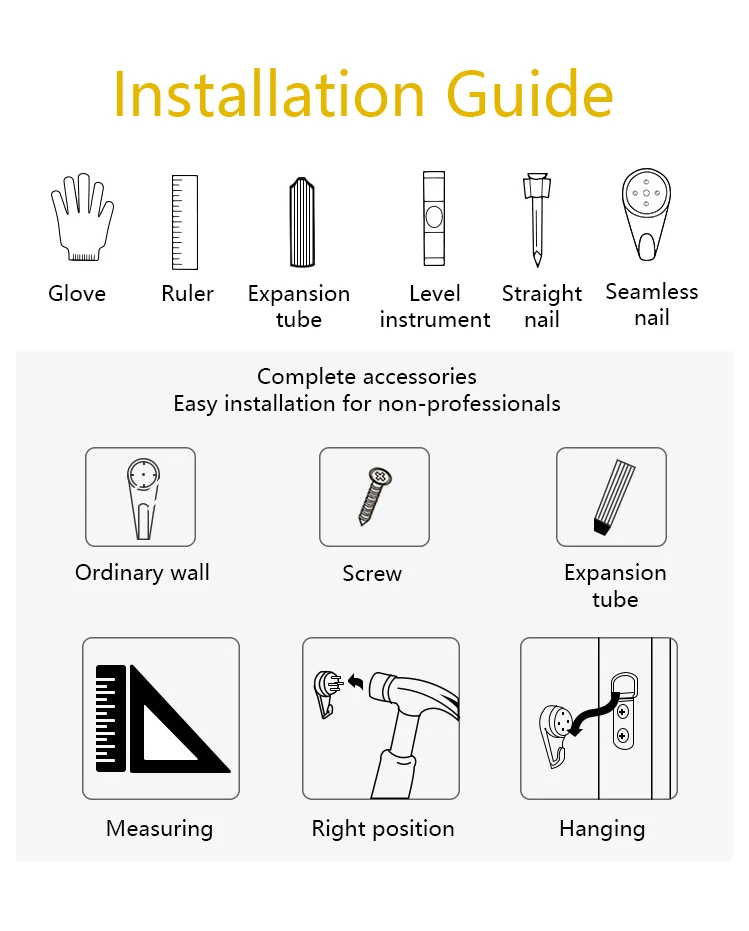 Installation Guide

Glove

Ruler

Expansion tube

Level instrument

Straight nail

Seamless nail

Complete accessories
Easy installation for non-professionals

Ordinary wall

Screw

Expansion tube

Measuring

Right position

Hanging