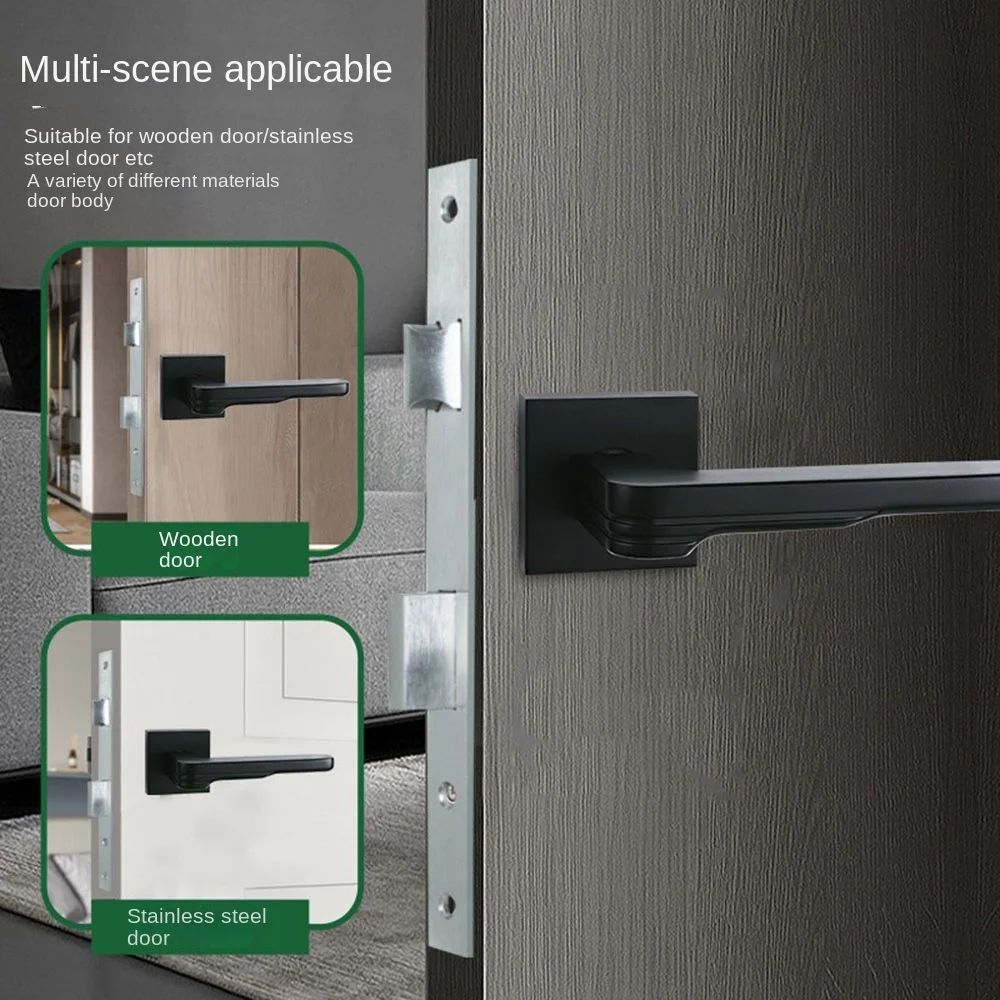 Multi-scene applicable

Suitable for wooden door/stainless steel door etc
A variety of different materials door body

Wooden door

Stainless steel door