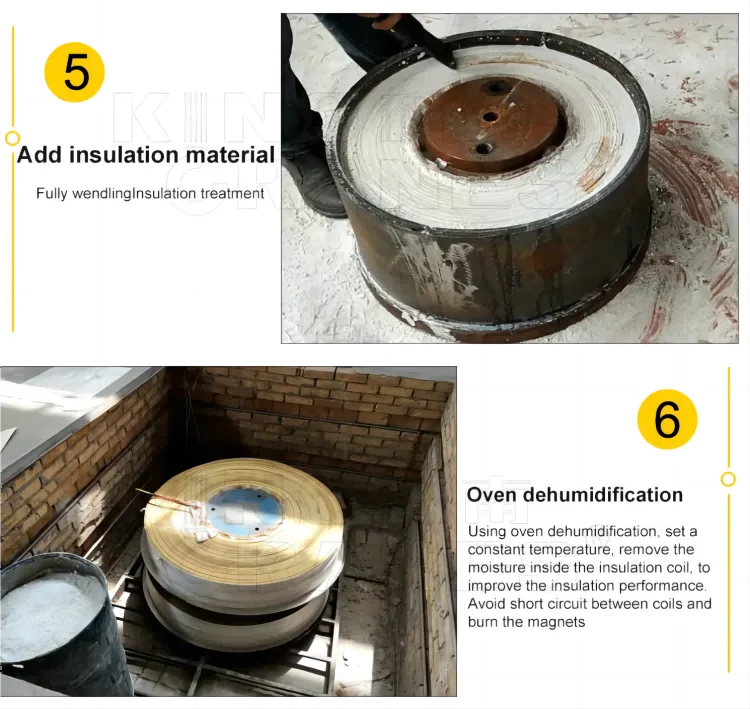 5

Add insulation material

Fully wendlingInsulation treatment

6

Oven dehumidification

Using oven dehumidification, set a constant temperature, remove the moisture inside the insulation coil, to improve the insulation performance. Avoid short circuit between coils and burn the magnets