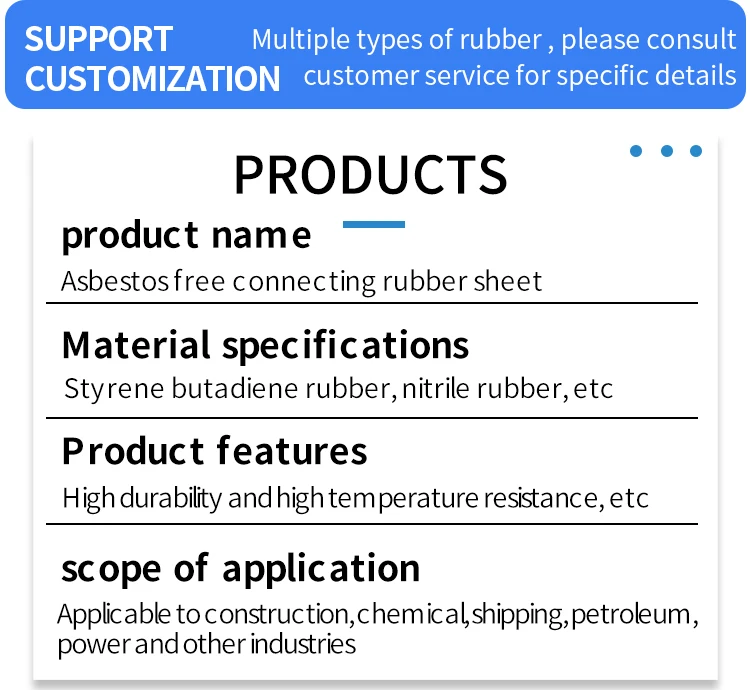 SUPPORT
CUSTOMIZATION

Multiple types of rubber , please consult customer service for specific details

PRODUCTS

product name

Asbestos free connecting rubber sheet

Material specifications

Styrene butadiene rubber, nitrile rubber, etc

Product features

High durability and high temperature resistance, etc

scope of application

Applicable to construction,chemical,shipping,petroleum, power and other industries