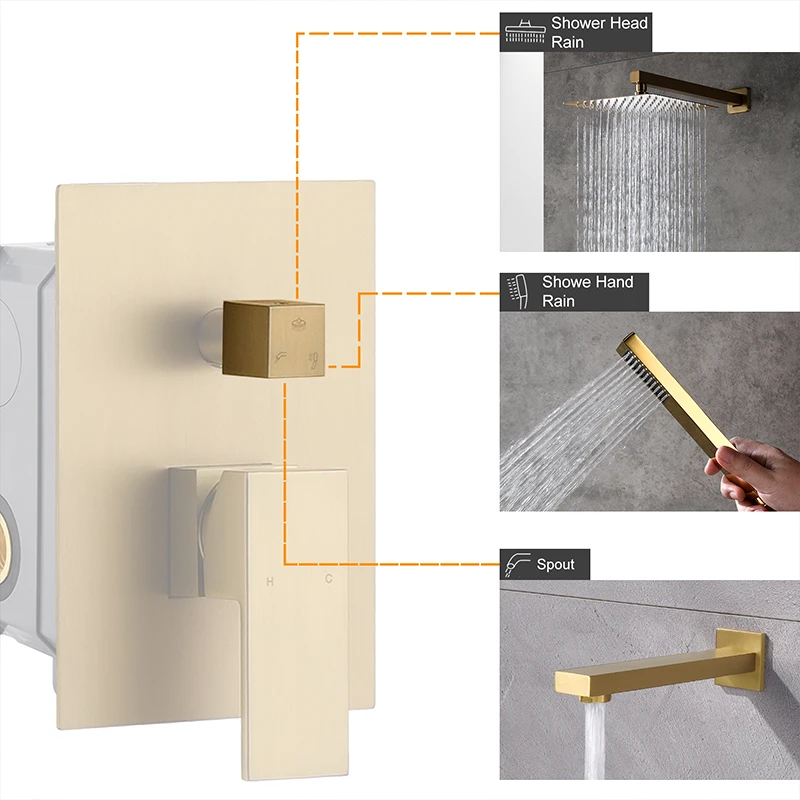 Shower Head Rain

Showe Hand Rain

Spout

H C