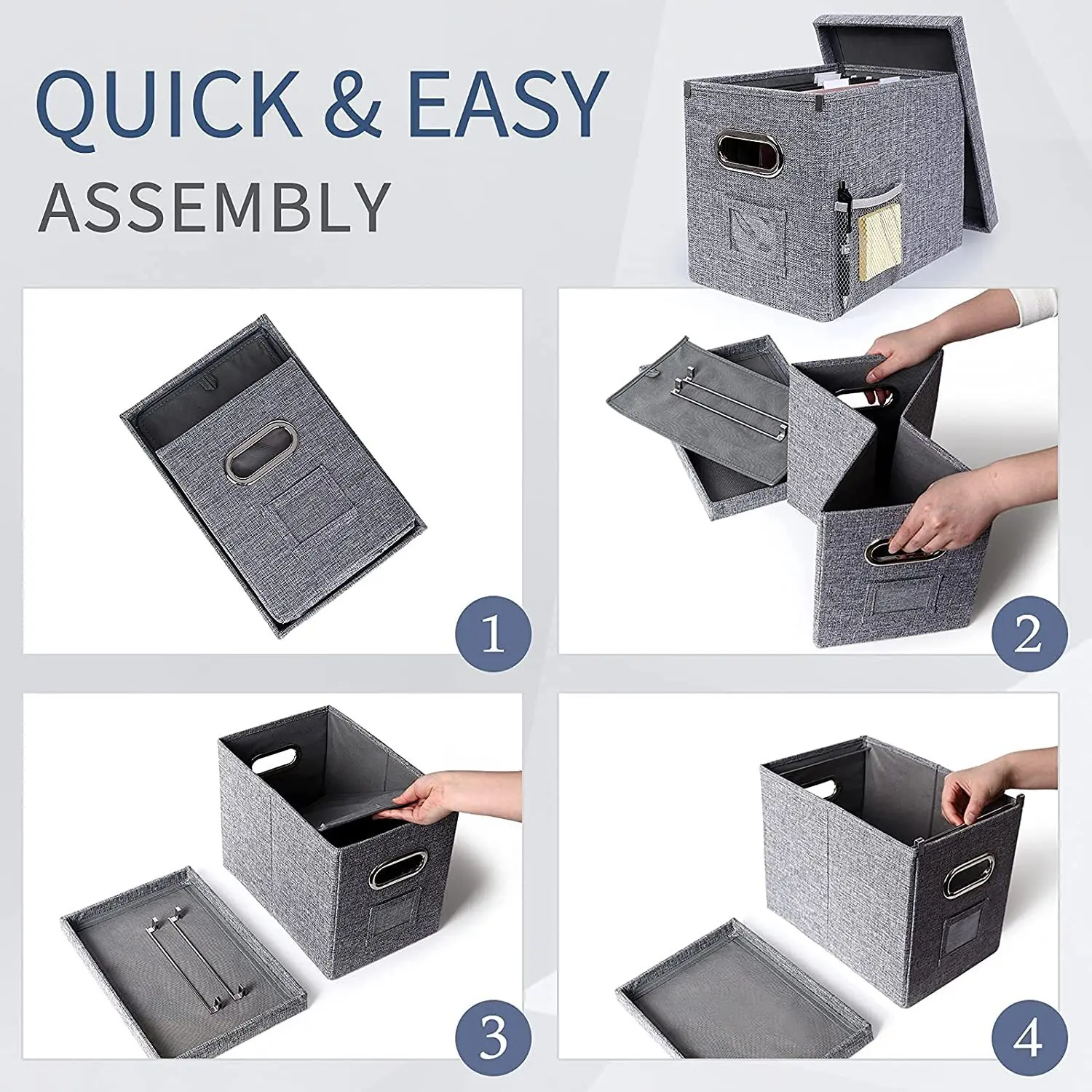 QUICK & EASY
ASSEMBLY

1

2

3

4