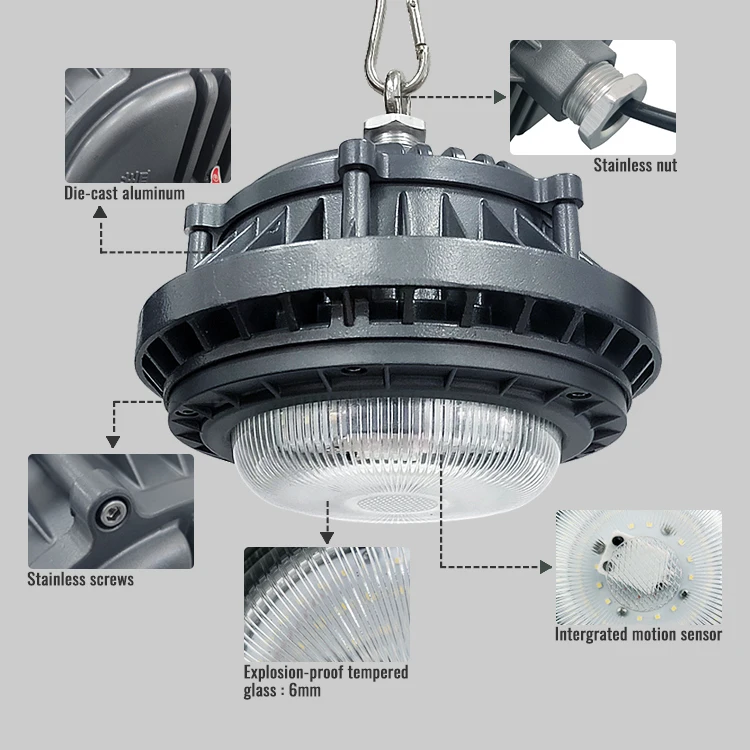 Die-cast aluminum

Stainless nut

Stainless screws

Explosion-proof tempered glass : 6mm

Intergrated motion sensor