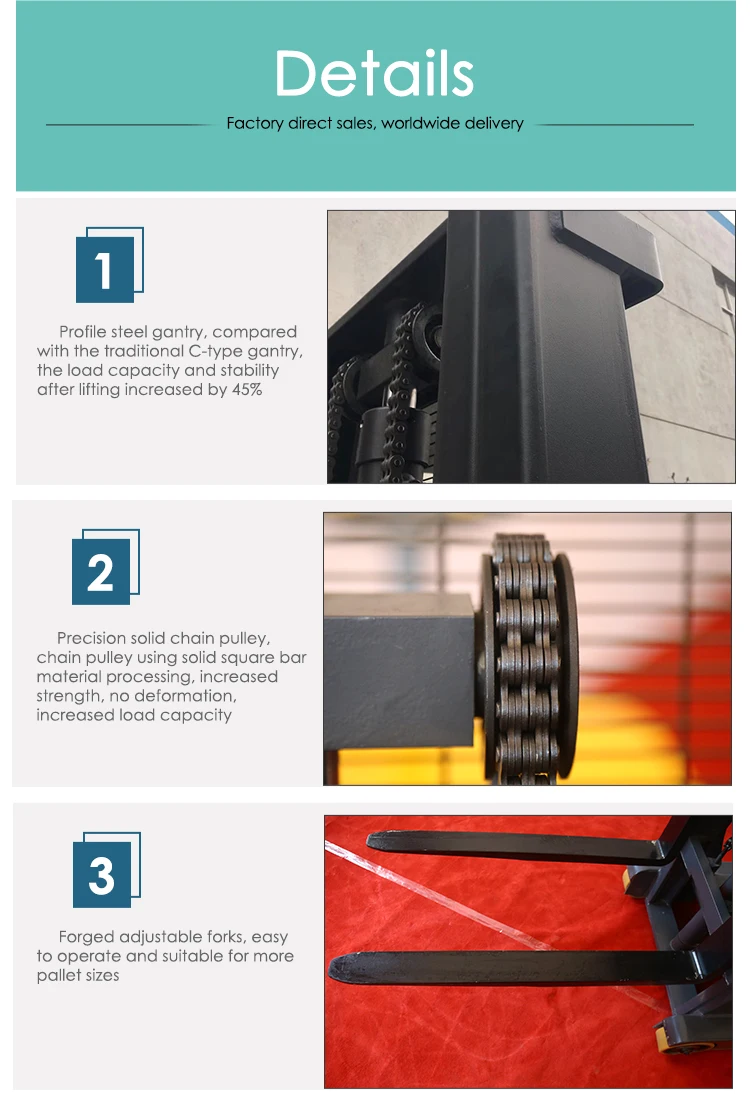 Details

Factory direct sales, worldwide delivery

1

Profile steel gantry, compared with the traditional C-type gantry, the load capacity and stability after lifting increased by 45%

2

Precision solid chain pulley, chain pulley using solid square bar material processing, increased strength, no deformation, increased load capacity

3

Forged adjustable forks, easy to operate and suitable for more pallet sizes