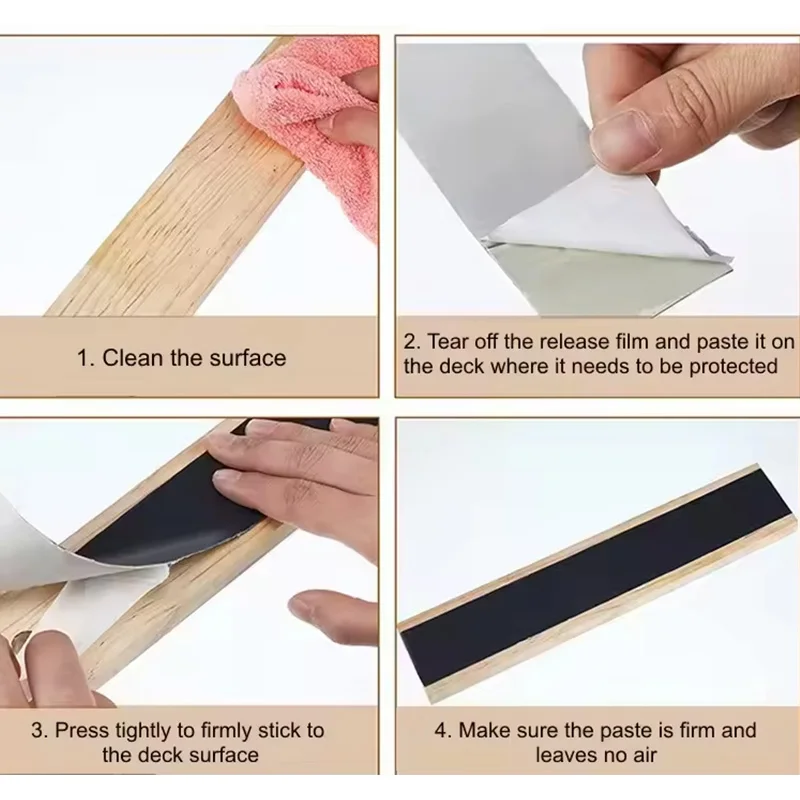 1. Clean the surface

2. Tear off the release film and paste it on the deck where it needs to be protected

3. Press tightly to firmly stick to the deck surface

4. Make sure the paste is firm and leaves no air