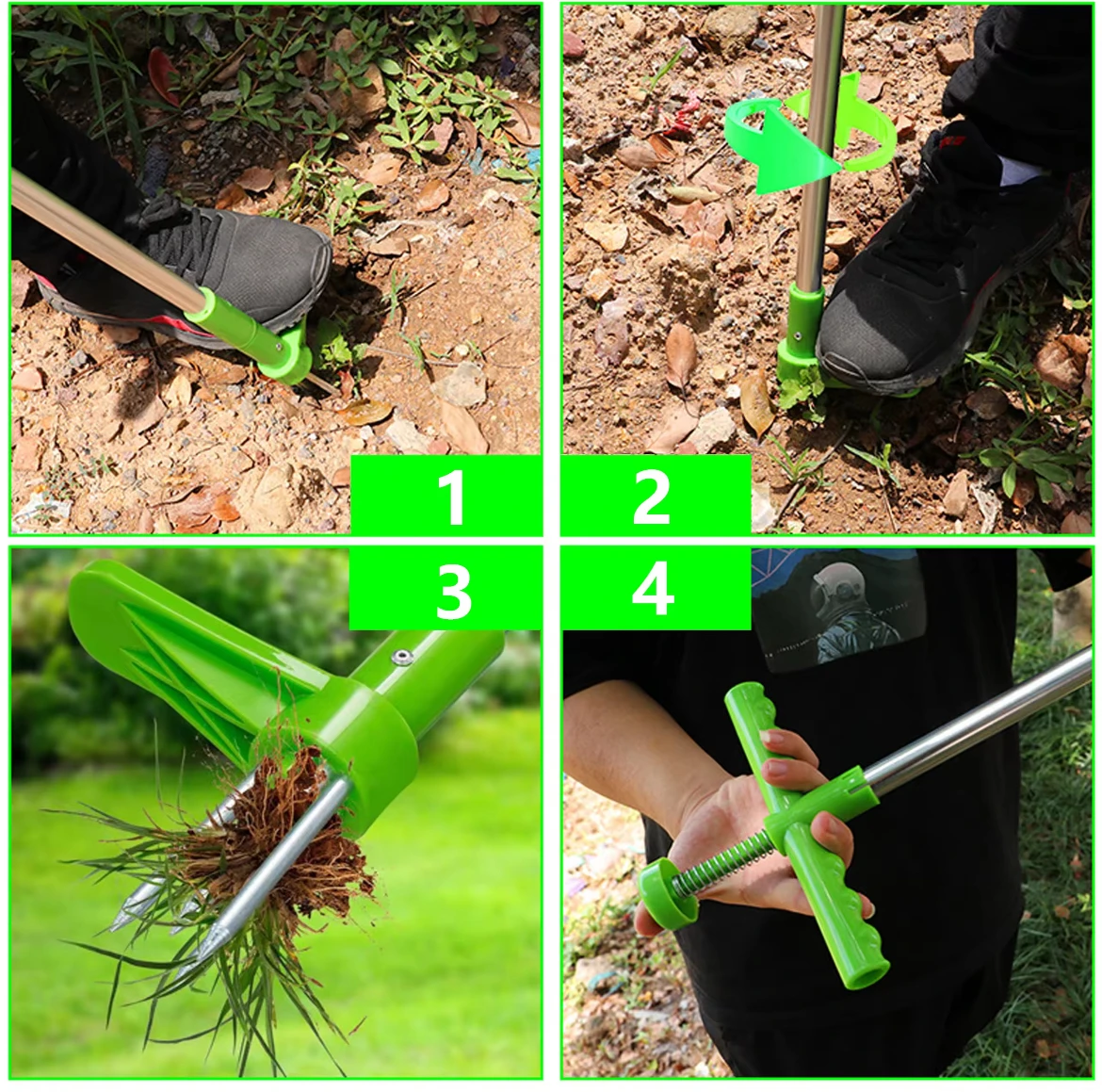 1
2
3
4