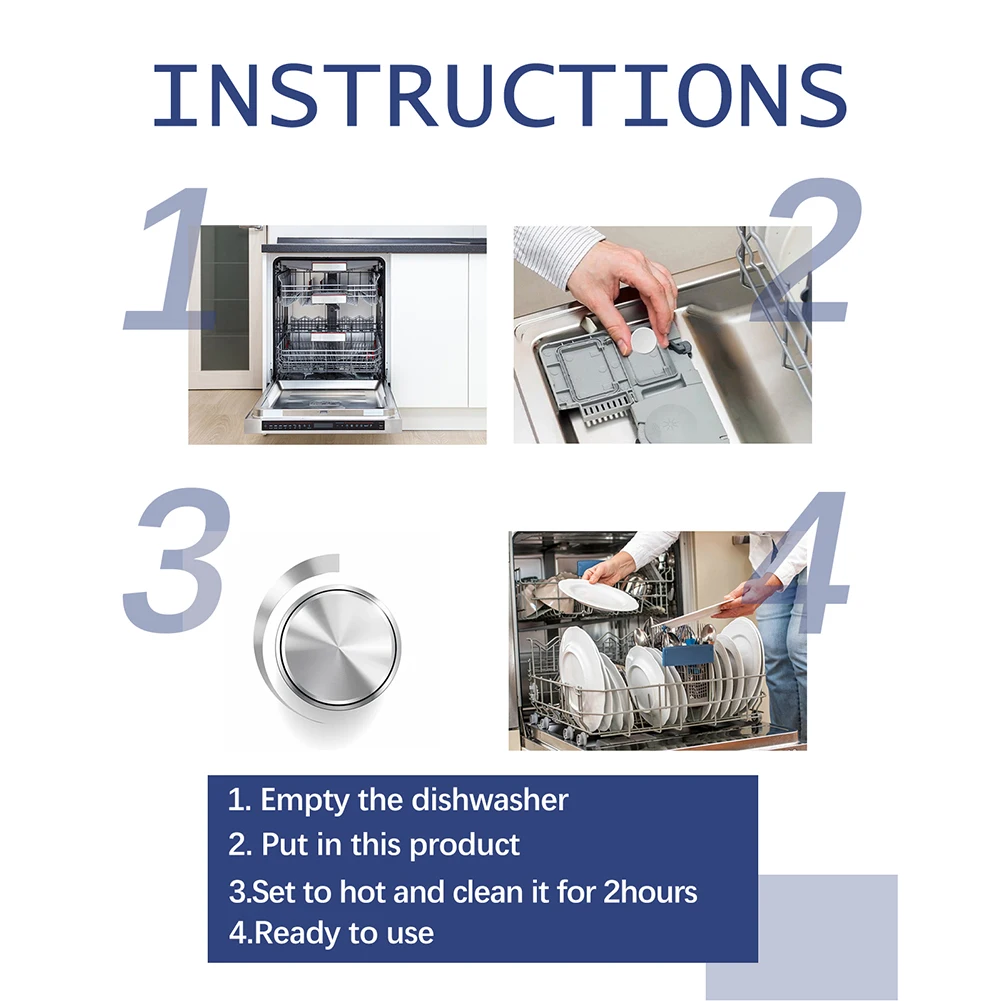 INSTRUCTIONS

1

2

3

4

1. Empty the dishwasher
2. Put in this product
3.Set to hot and clean it for 2hours
4.Ready to use