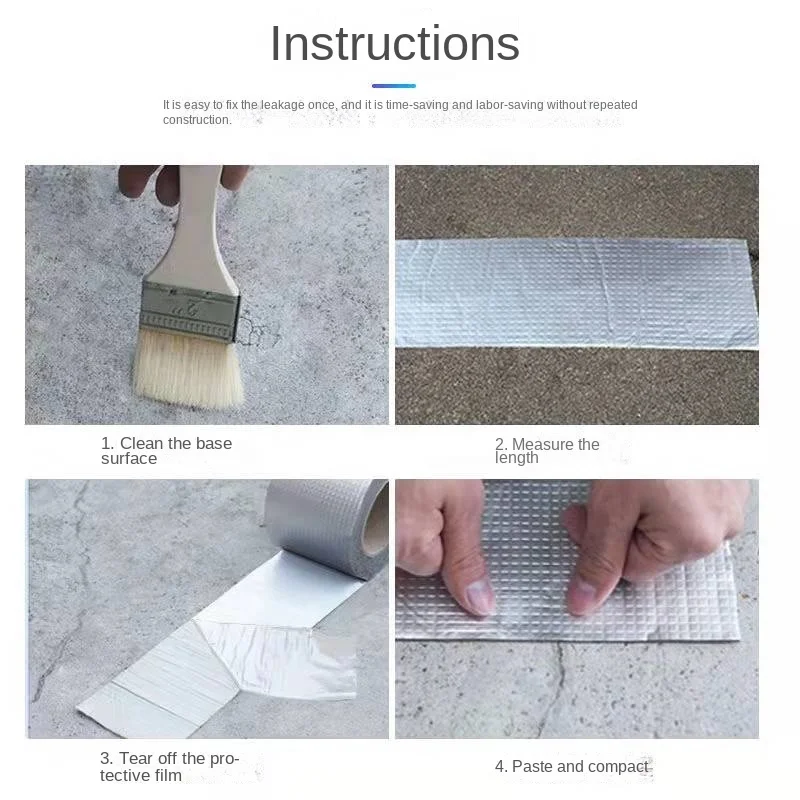 Instructions

It is easy to fix the leakage once, and it is time-saving and labor-saving without repeated construction.

1. Clean the base surface

2. Measure the length

3. Tear off the protective film

4. Paste and compact