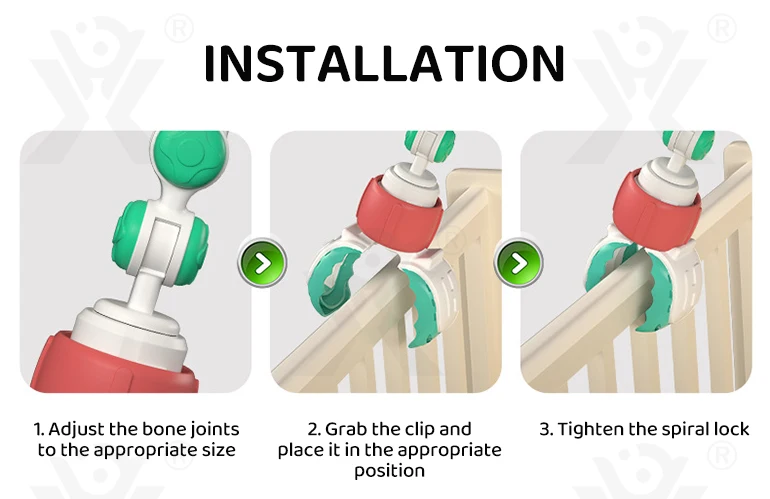 INSTALLATION

1. Adjust the bone joints to the appropriate size

2. Grab the clip and place it in the appropriate position

3. Tighten the spiral lock