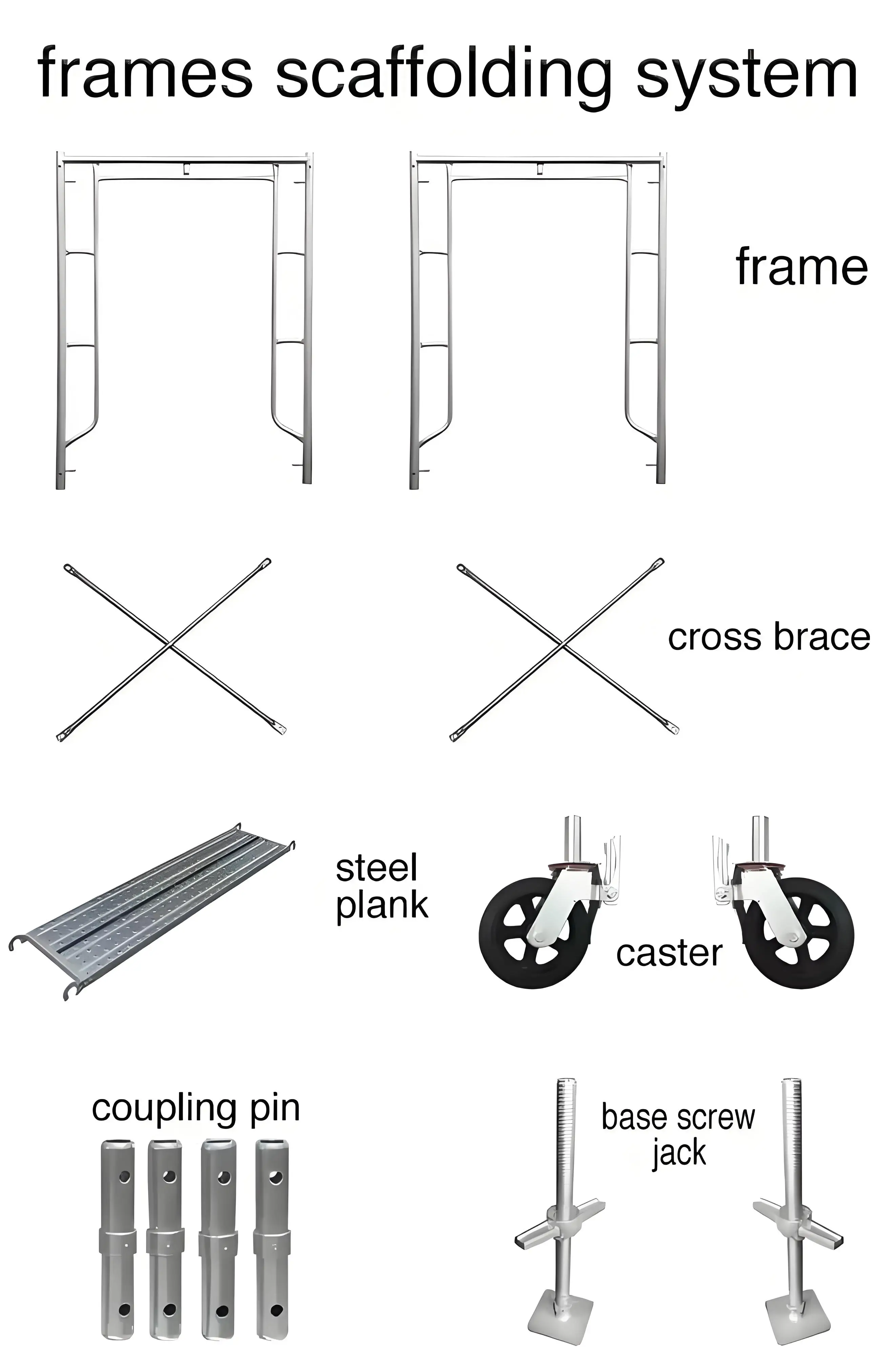 frames scaffolding system

frame

cross brace

steel plank

caster

coupling pin

base screw jack