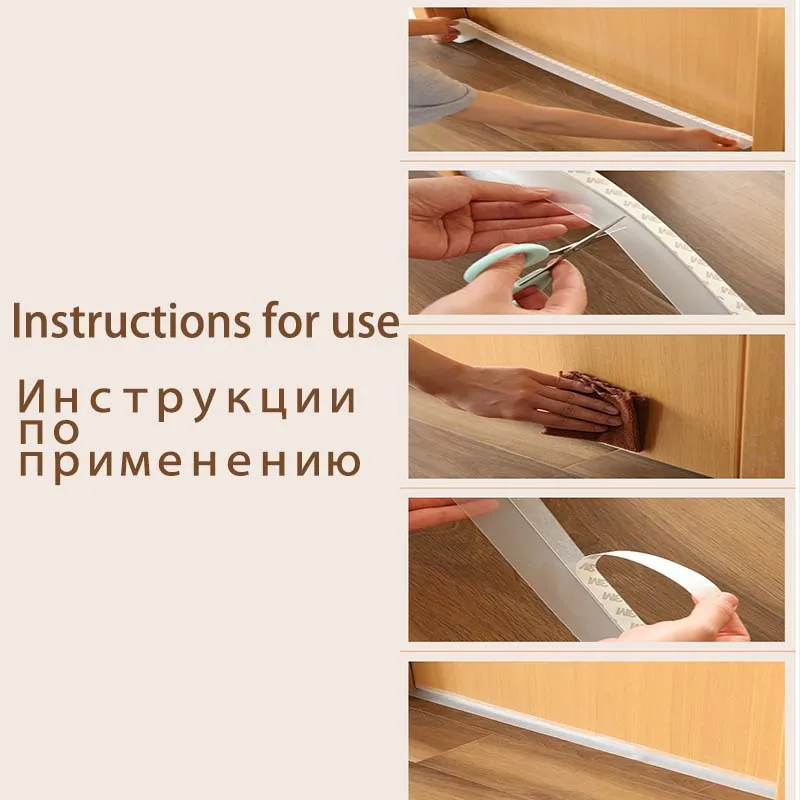 Instructions for use

Инструкции по применению