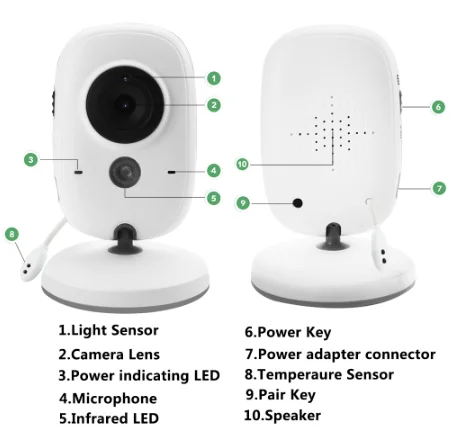 1
2
3
4
5
8
6
10
7
9

1.Light Sensor
2.Camera Lens
3.Power indicating LED
4.Microphone
5.Infrared LED

6.Power Key
7.Power adapter connector
8.Temperaure Sensor
9.Pair Key
10.Speaker