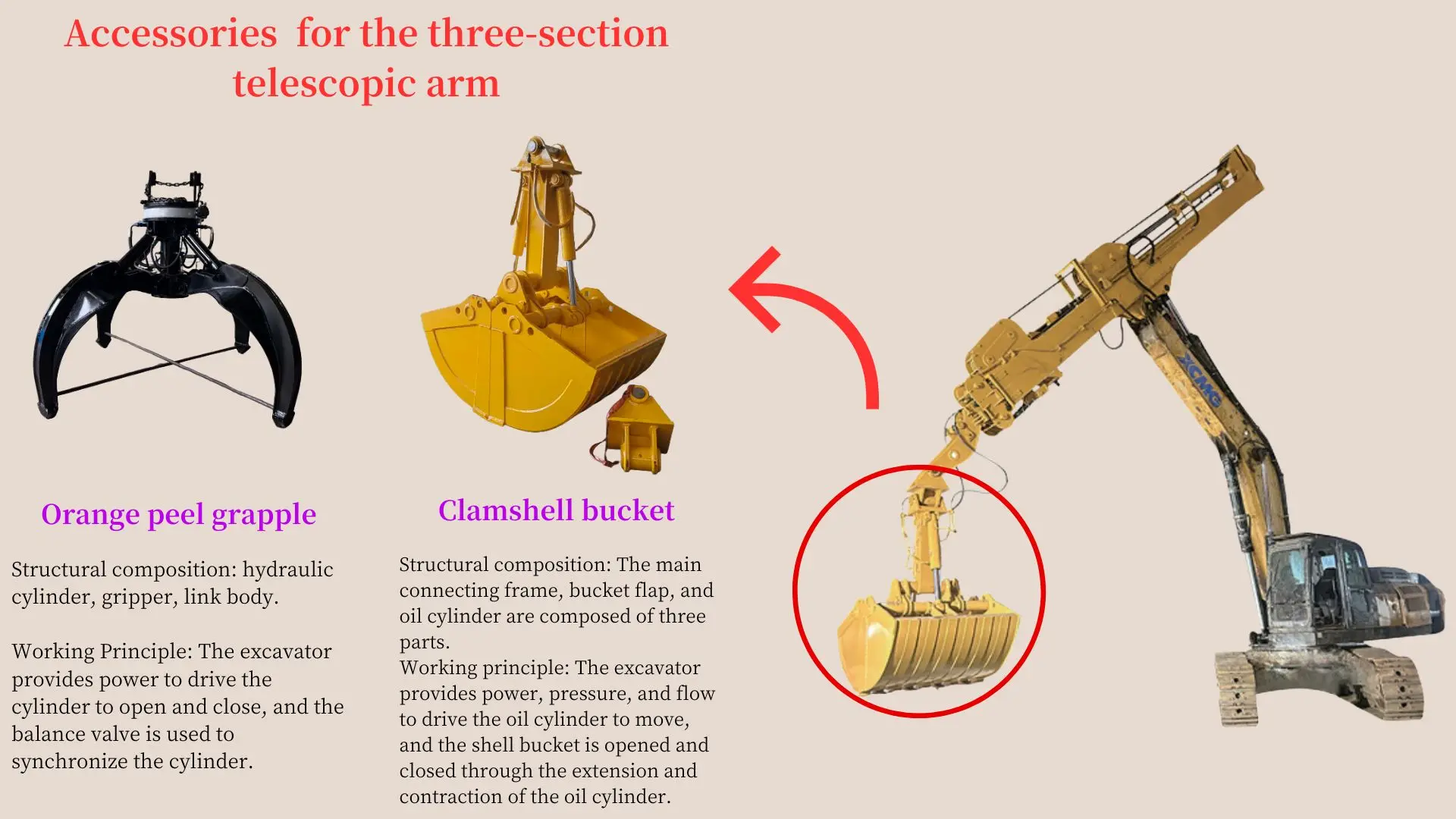 Accessories for the three-section telescopic arm

Orange peel grapple

Structural composition: hydraulic cylinder, gripper, link body.

Working Principle: The excavator provides power to drive the cylinder to open and close, and the balance valve is used to synchronize the cylinder.

Clamshell bucket

Structural composition: The main connecting frame, bucket flap, and oil cylinder are composed of three parts.
Working principle: The excavator provides power, pressure, and flow to drive the oil cylinder to move, and the shell bucket is opened and closed through the extension and contraction of the oil cylinder.

XCMG