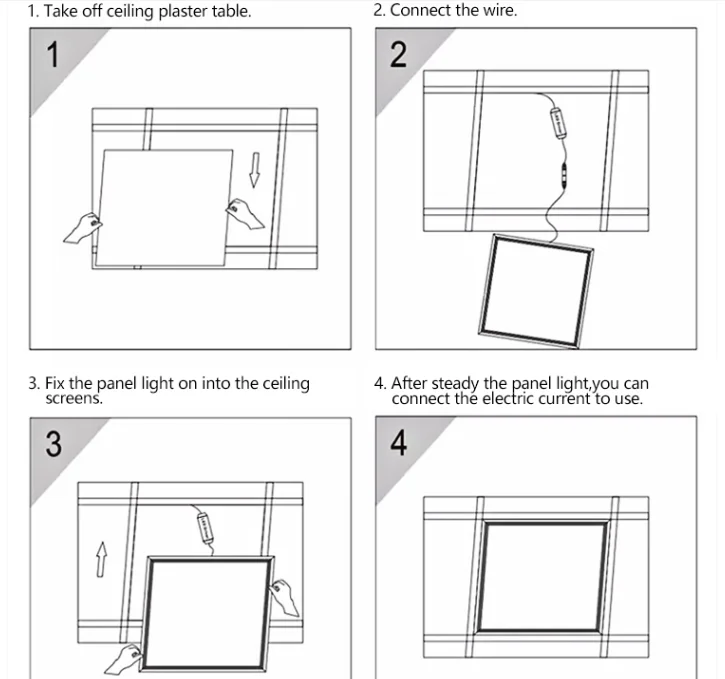 1. Take off ceiling plaster table.

1

2. Connect the wire.

2

3. Fix the panel light on into the ceiling screens.

3

4. After steady the panel light,you can connect the electric current to use.

4