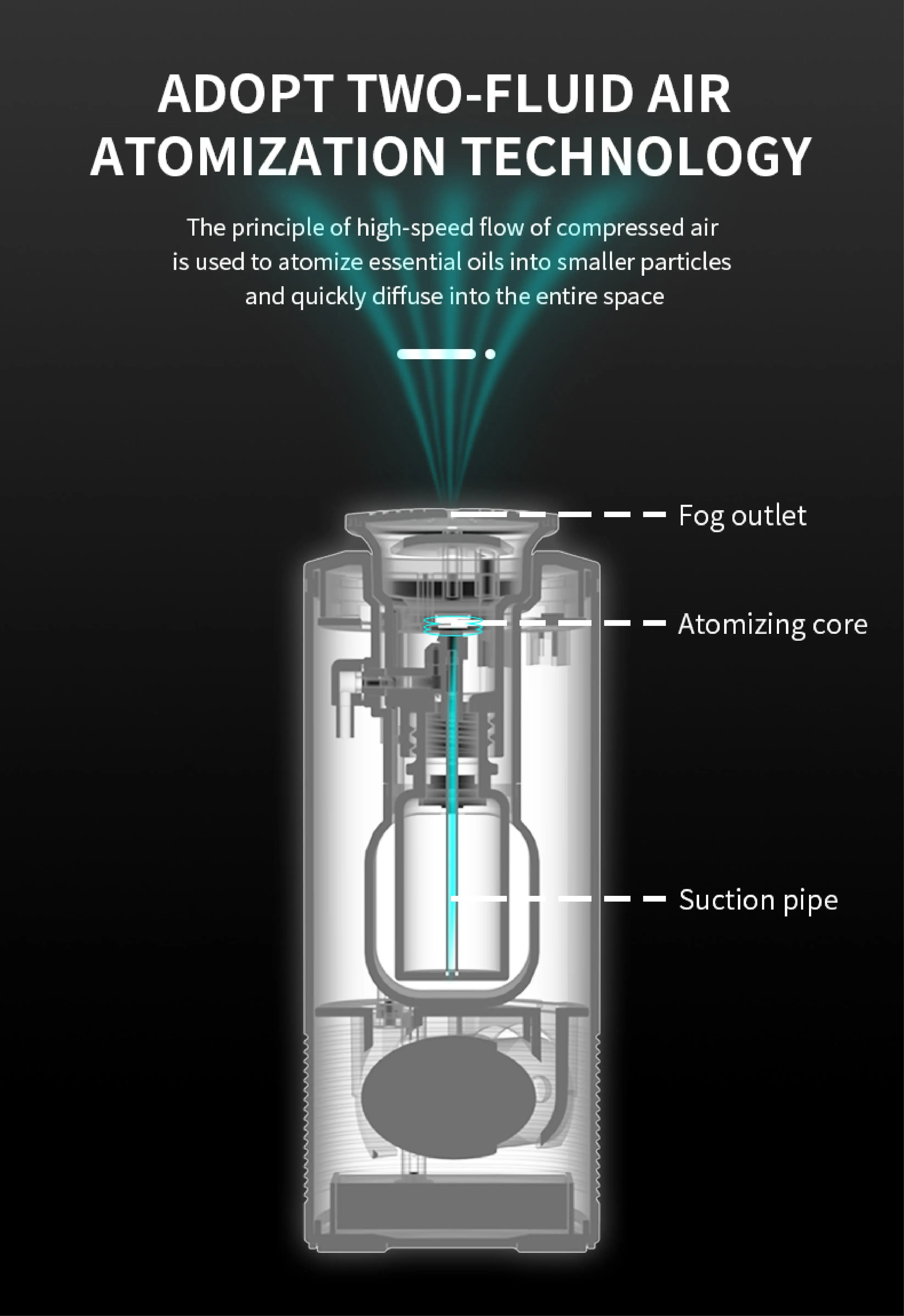 ADOPT TWO-FLUID AIR ATOMIZATION TECHNOLOGY

The principle of high-speed flow of compressed air is used to atomize essential oils into smaller particles and quickly diffuse into the entire space

Fog outlet

Atomizing core

Suction pipe