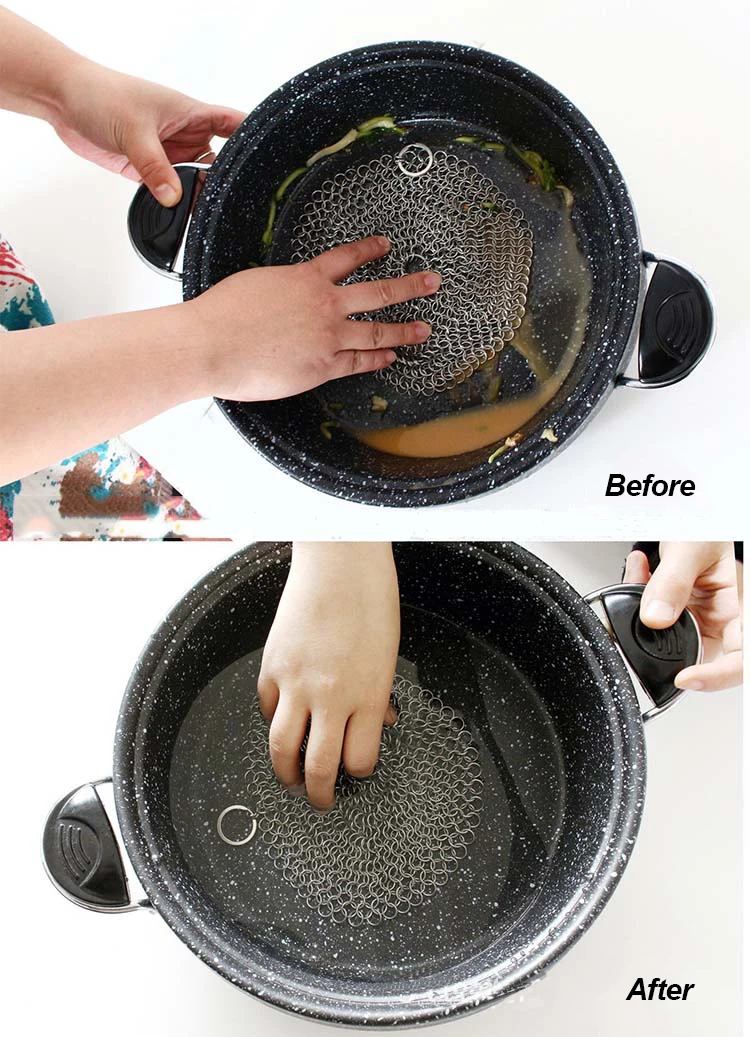 Before

After