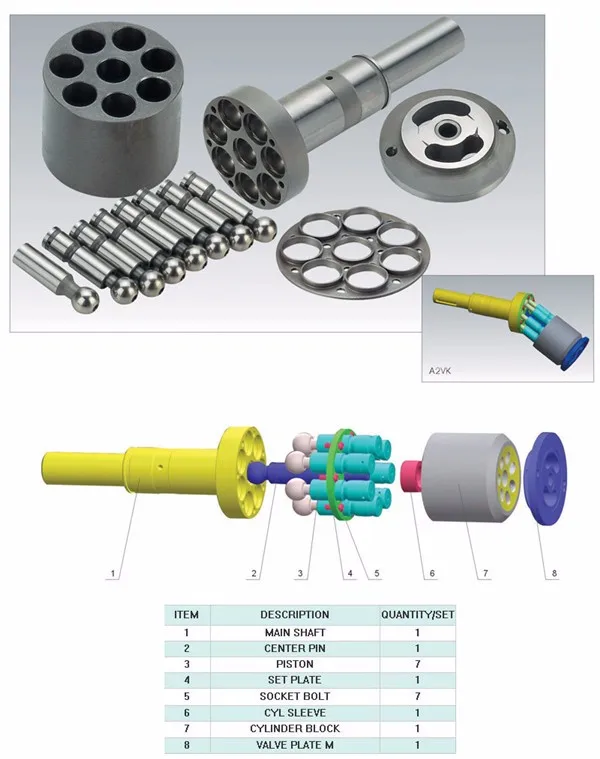 A2VK

1
2
3
4
5
6
7
8

| ITEM | DESCRIPTION | QUANTITY/SET |
|---|---|---|
| 1 | MAIN SHAFT | 1 |
| 2 | CENTER PIN | 1 |
| 3 | PISTON | 7 |
| 4 | SET PLATE | 1 |
| 5 | SOCKET BOLT | 7 |
| 6 | CYL SLEEVE | 1 |
| 7 | CYLINDER BLOCK | 1 |
| 8 | VALVE PLATE M | 1 |