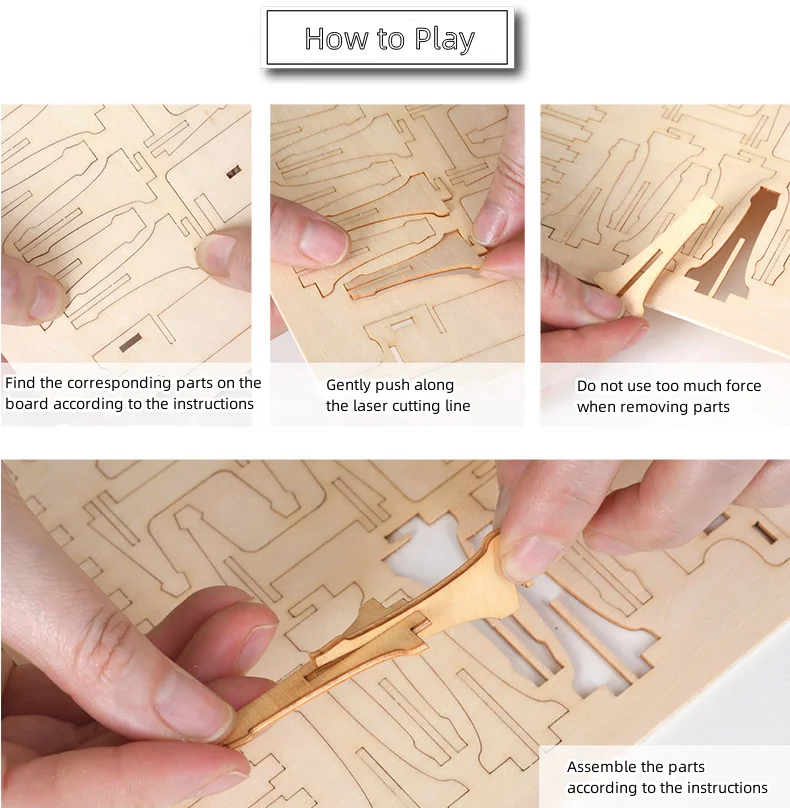 How to Play

Find the corresponding parts on the board according to the instructions

Gently push along the laser cutting line

Do not use too much force when removing parts

Assemble the parts according to the instructions