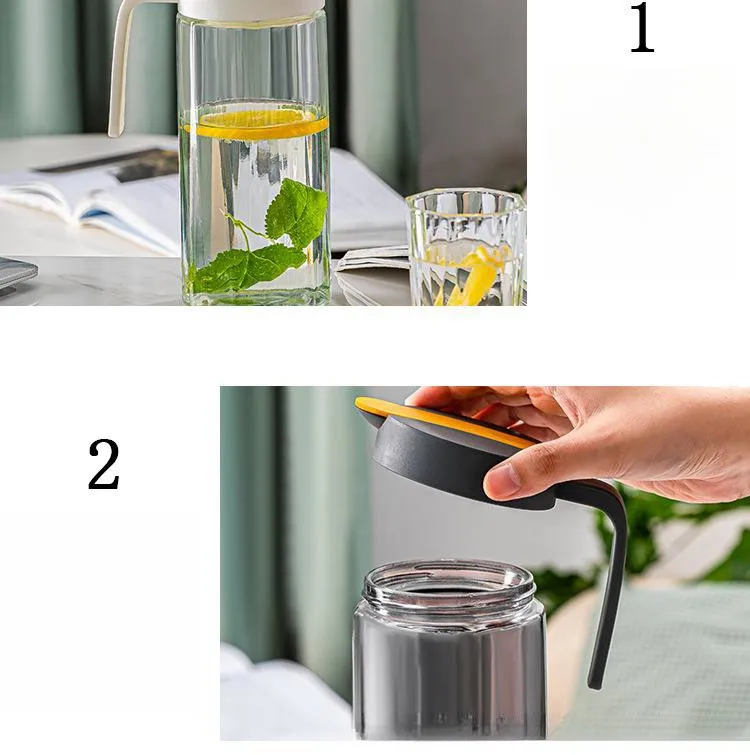 1

2