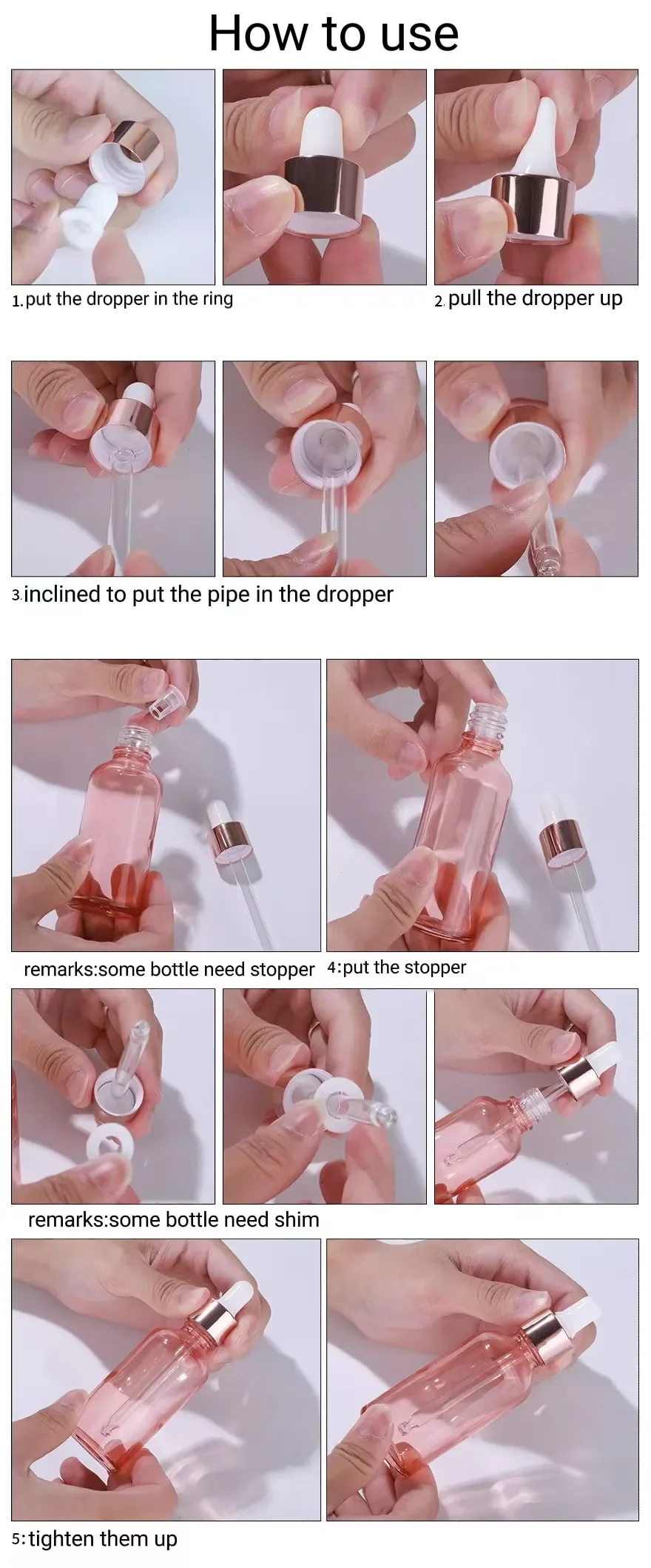 How to use

1.put the dropper in the ring

2.pull the dropper up

3.inclined to put the pipe in the dropper

remarks:some bottle need stopper

4:put the stopper

remarks:some bottle need shim

5:tighten them up