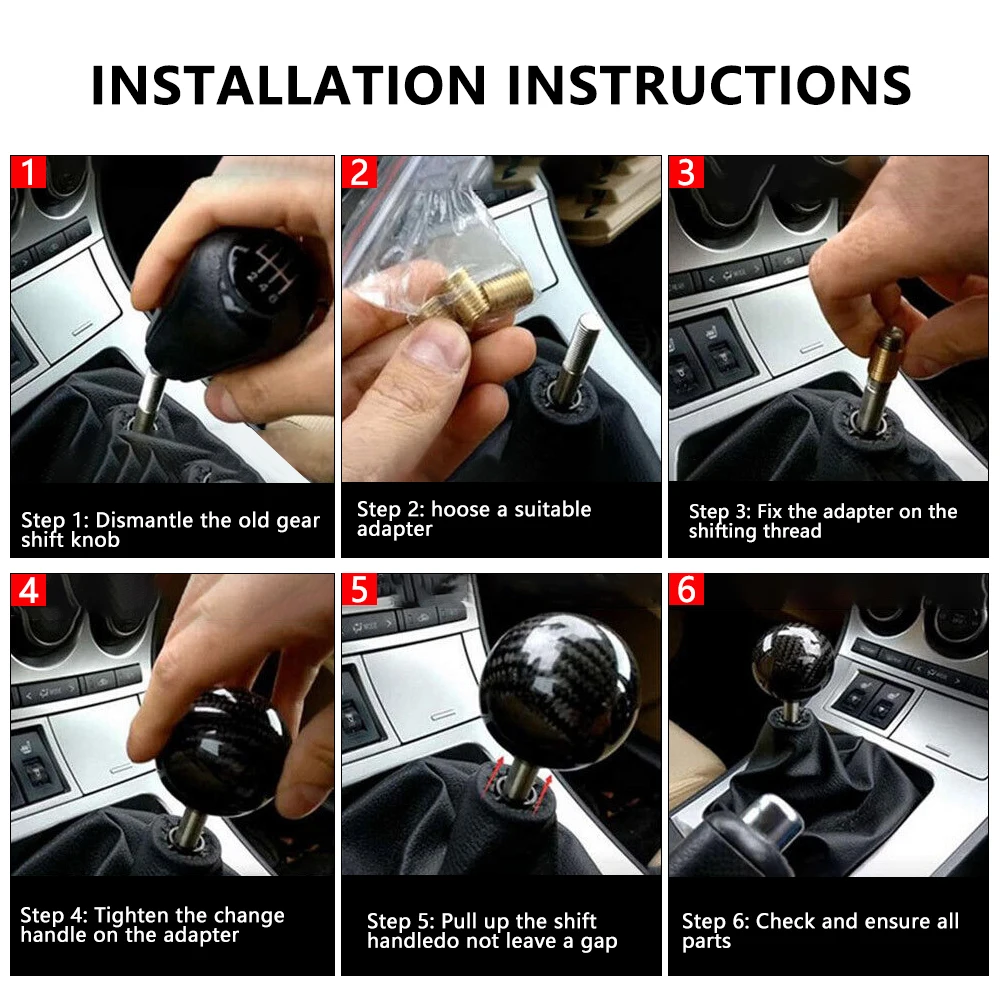 INSTALLATION INSTRUCTIONS

1

Step 1: Dismantle the old gear shift knob

2

Step 2: hoose a suitable adapter

3

Step 3: Fix the adapter on the shifting thread

4

Step 4: Tighten the change handle on the adapter

5

Step 5: Pull up the shift handledo not leave a gap

6

Step 6: Check and ensure all parts