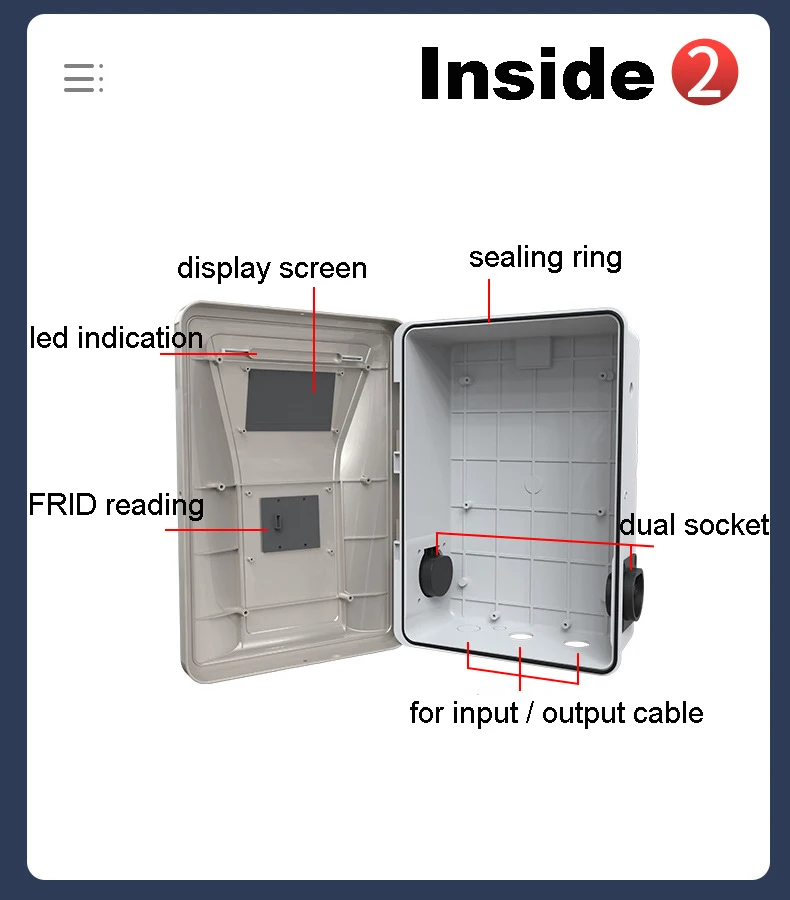 Inside 2

display screen

sealing ring

led indication

FRID reading

dual socket

for input / output cable