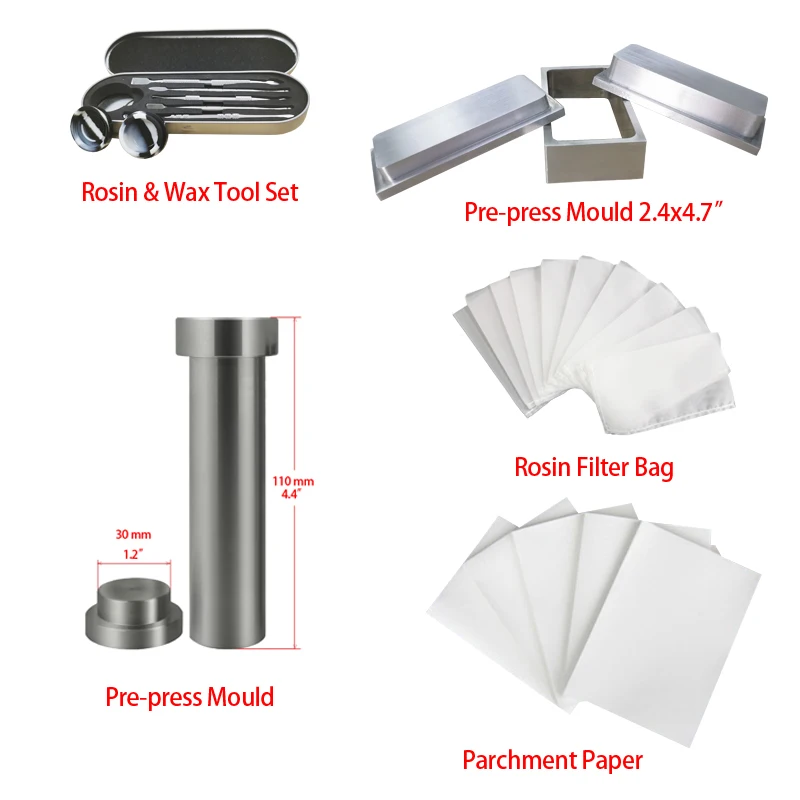 Rosin & Wax Tool Set

Pre-press Mould 2.4x4.7″

110 mm
4.4″

30 mm
1.2″

Pre-press Mould

Rosin Filter Bag

Parchment Paper