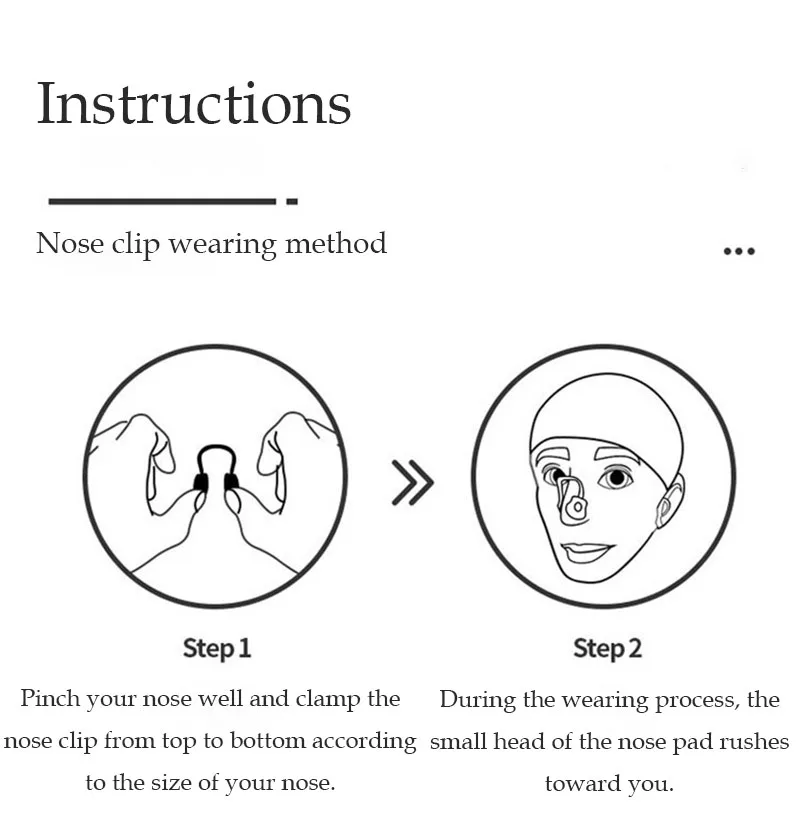 Instructions

Nose clip wearing method

...

Step 1

Pinch your nose well and clamp the nose clip from top to bottom according to the size of your nose.

Step 2

During the wearing process, the small head of the nose pad rushes toward you.