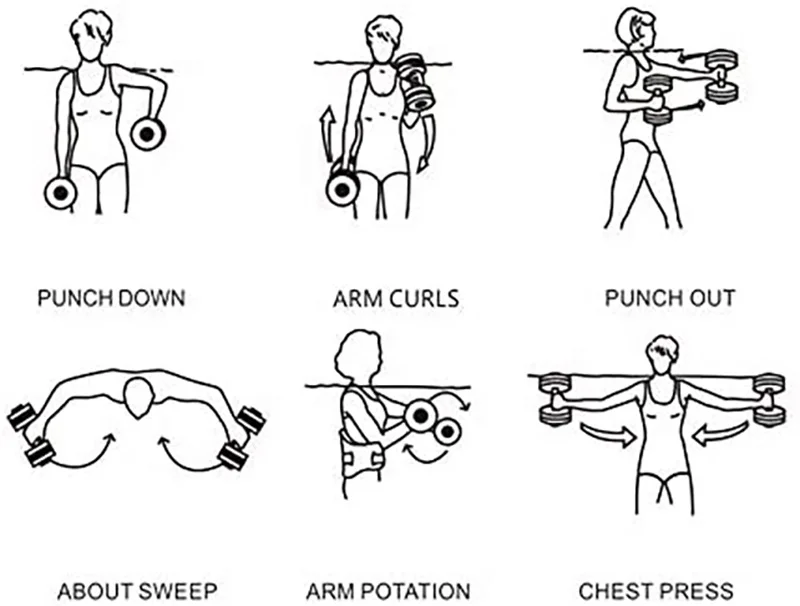 PUNCH DOWN

ARM CURLS

PUNCH OUT

ABOUT SWEEP

ARM POTATION

CHEST PRESS